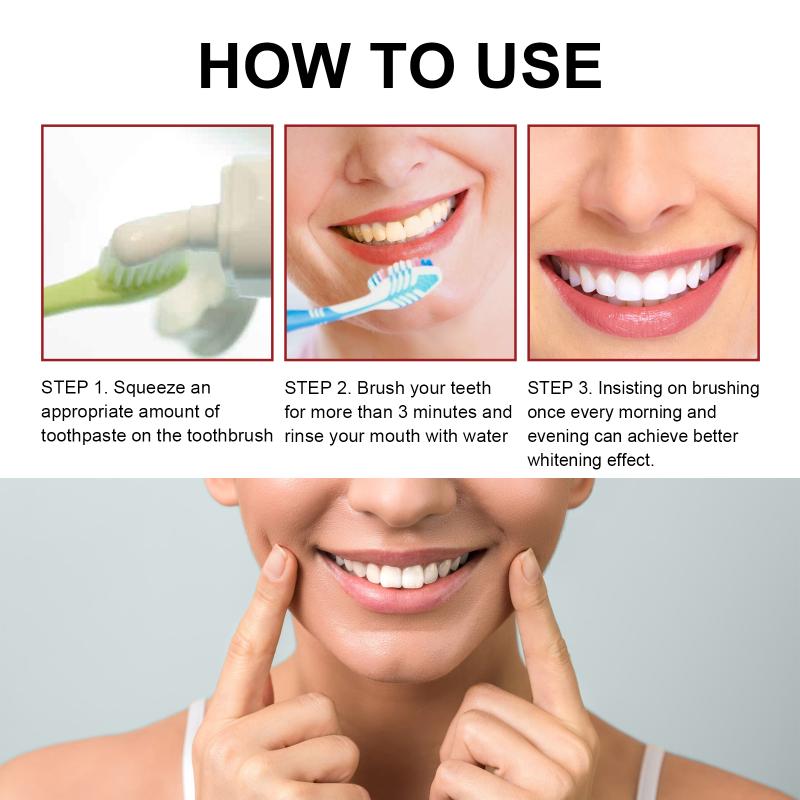 HOW TO USE

STEP 1. Squeeze an appropriate amount of toothpaste on the toothbrush

STEP 2. Brush your teeth for more than 3 minutes and rinse your mouth with water

STEP 3. Insisting on brushing once every morning and evening can achieve better whitening effect.