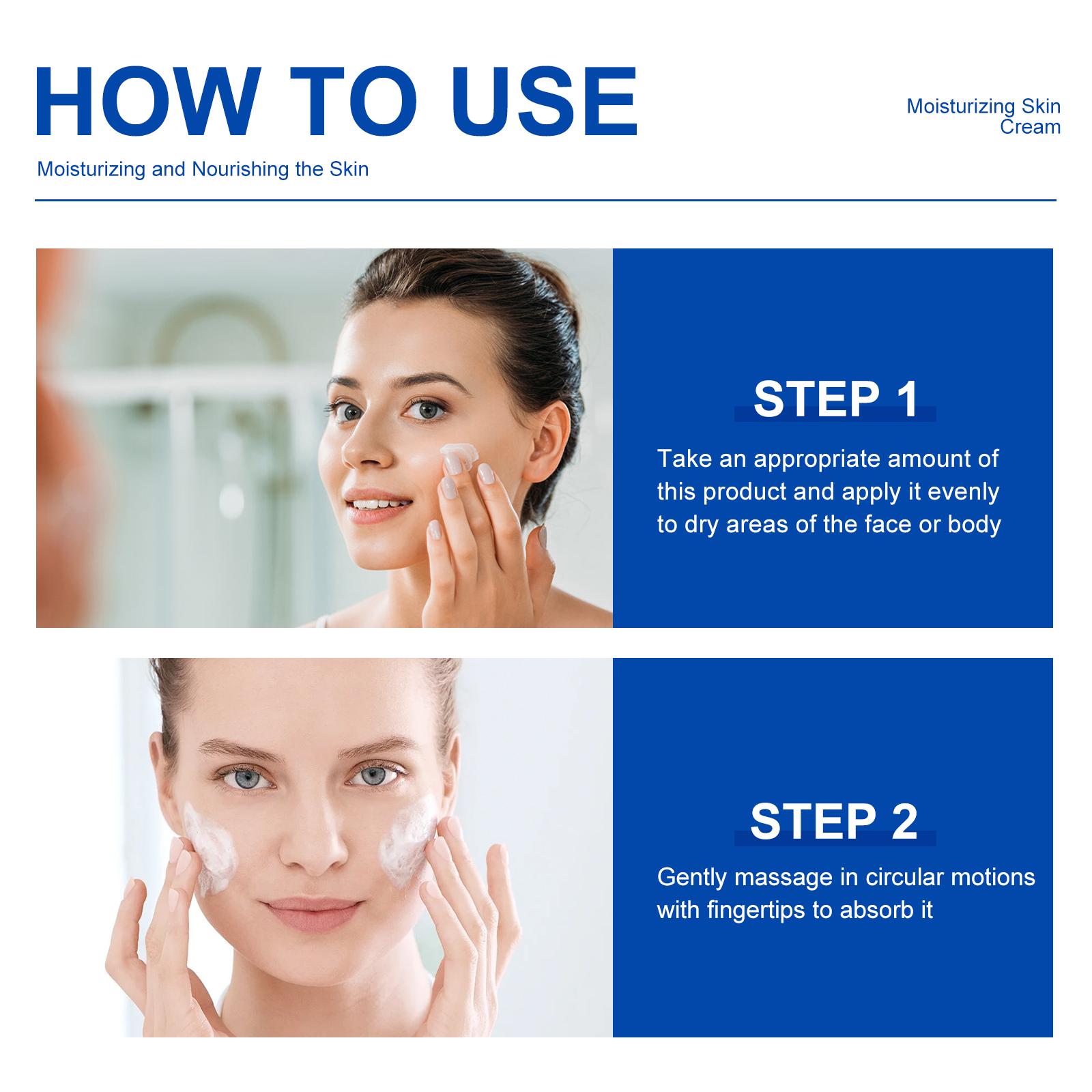 HOW TO USE

Moisturizing Skin Cream

Moisturizing and Nourishing the Skin

STEP 1

Take an appropriate amount of this product and apply it evenly to dry areas of the face or body

STEP 2

Gently massage in circular motions with fingertips to absorb it