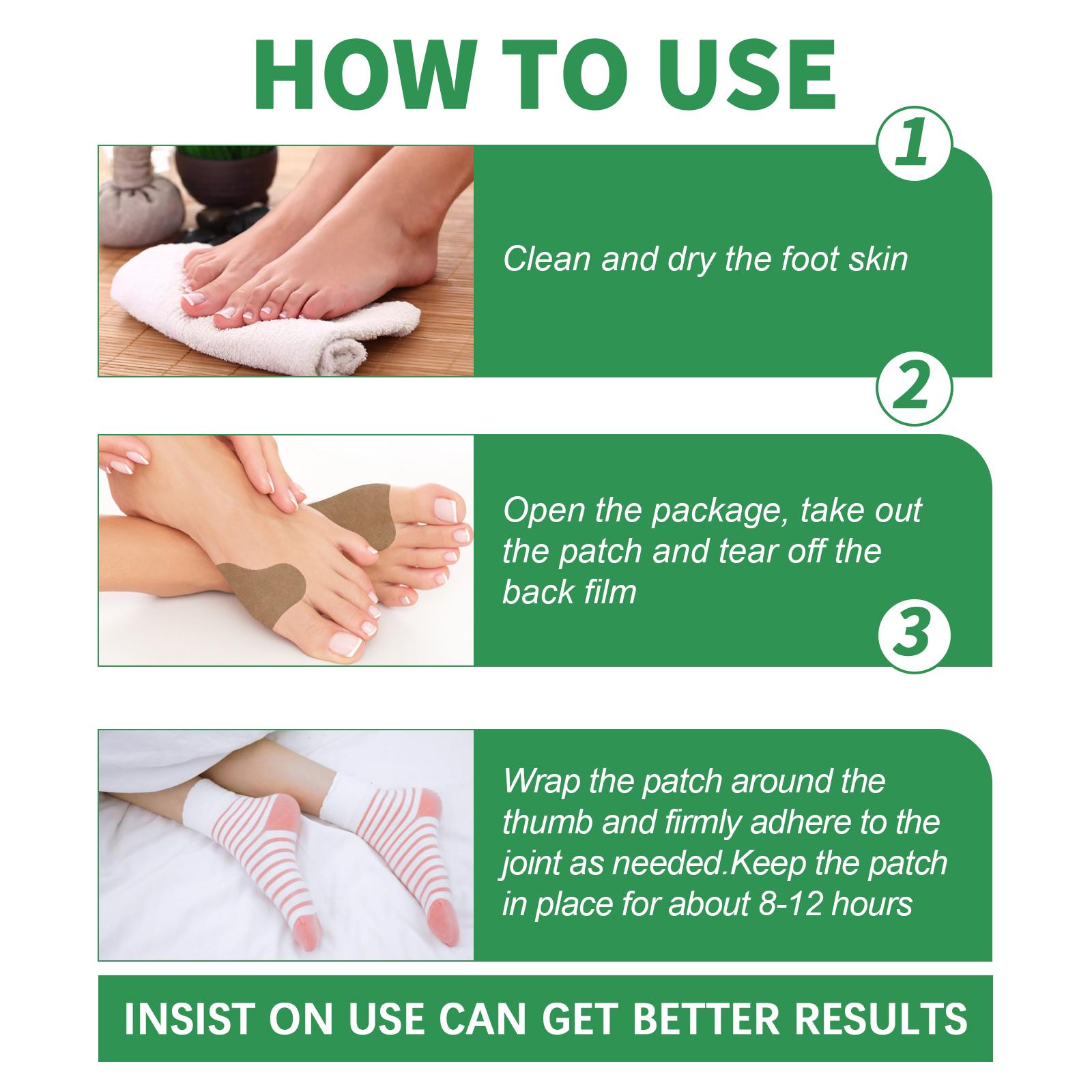 HOW TO USE

1

Clean and dry the foot skin

2

Open the package, take out the patch and tear off the back film

3

Wrap the patch around the thumb and firmly adhere to the joint as needed.Keep the patch in place for about 8-12 hours

INSIST ON USE CAN GET BETTER RESULTS