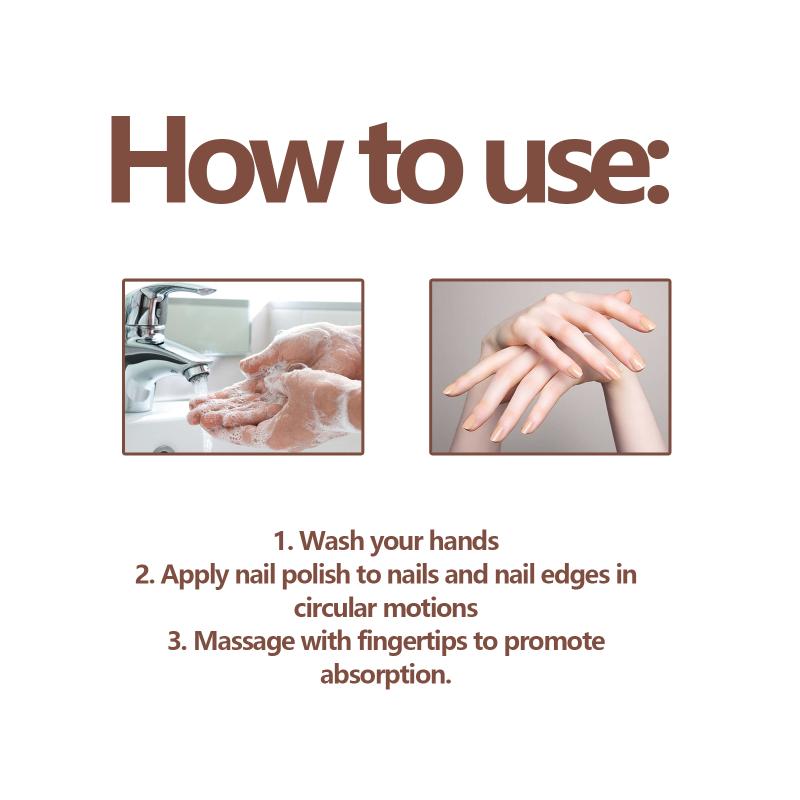 How to use:

1. Wash your hands
2. Apply nail polish to nails and nail edges in circular motions
3. Massage with fingertips to promote absorption.