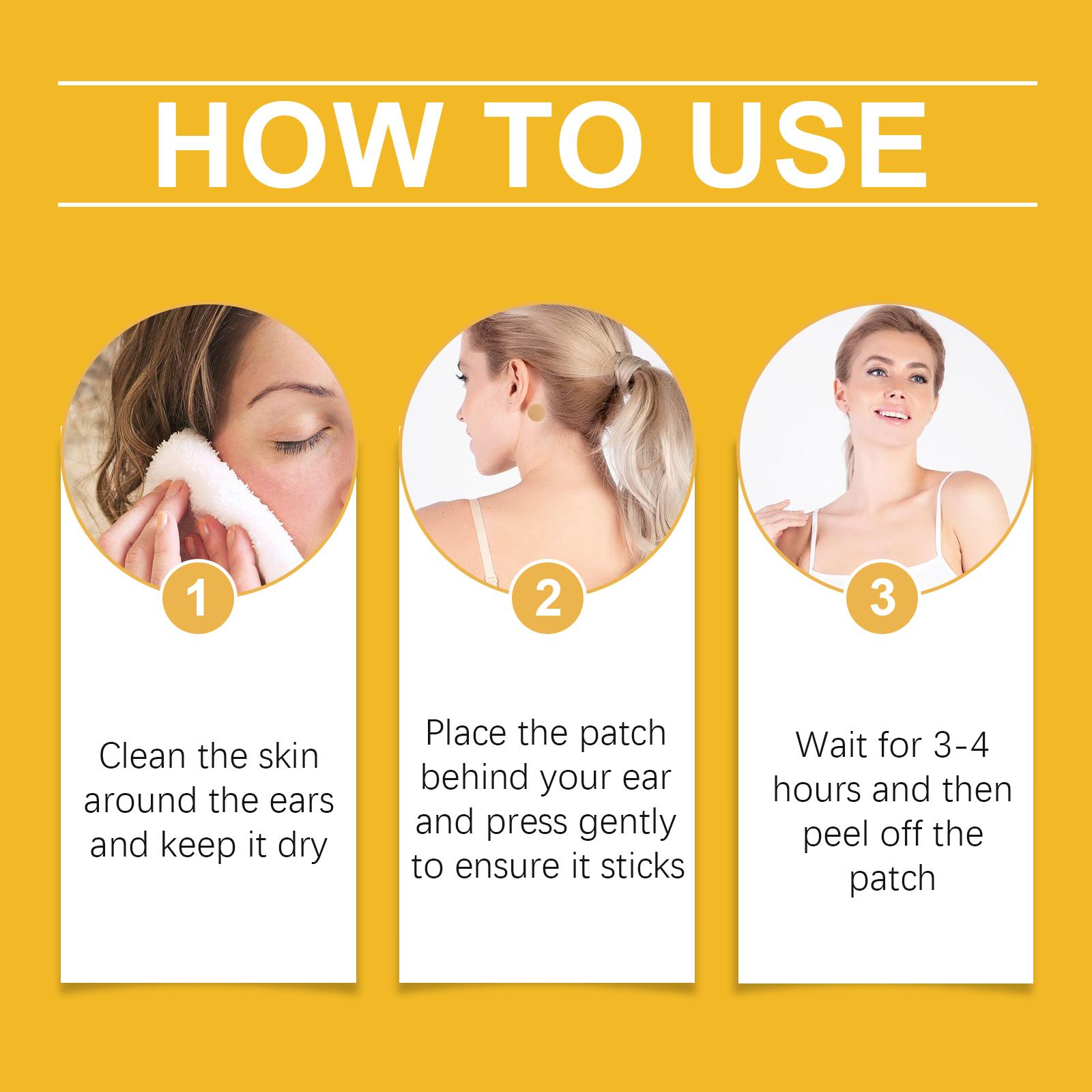 HOW TO USE

1

Clean the skin around the ears and keep it dry

2

Place the patch behind your ear and press gently to ensure it sticks

3

Wait for 3-4 hours and then peel off the patch