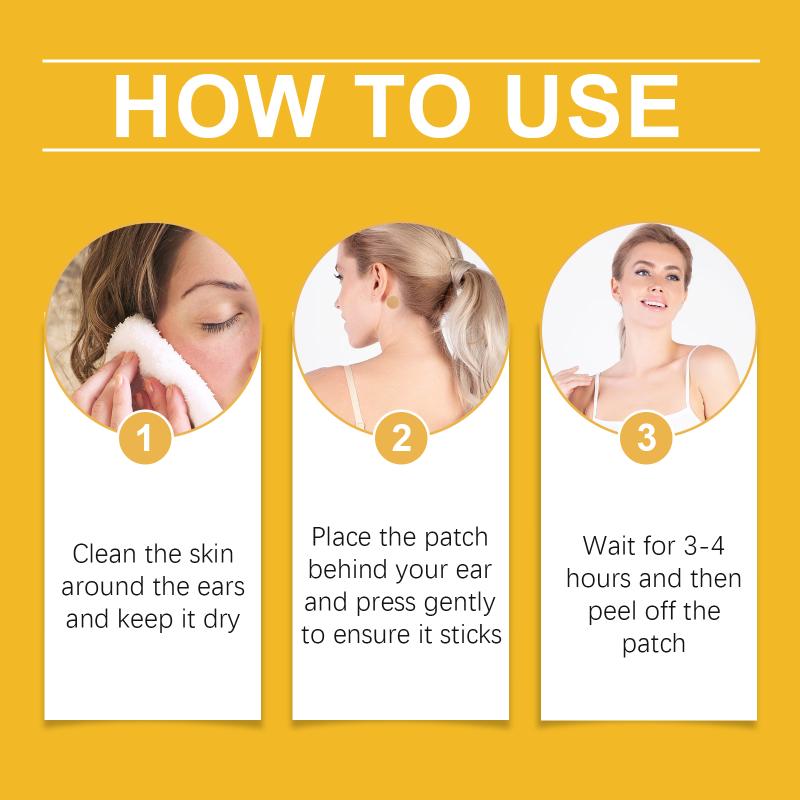 HOW TO USE

1

Clean the skin around the ears and keep it dry

2

Place the patch behind your ear and press gently to ensure it sticks

3

Wait for 3-4 hours and then peel off the patch