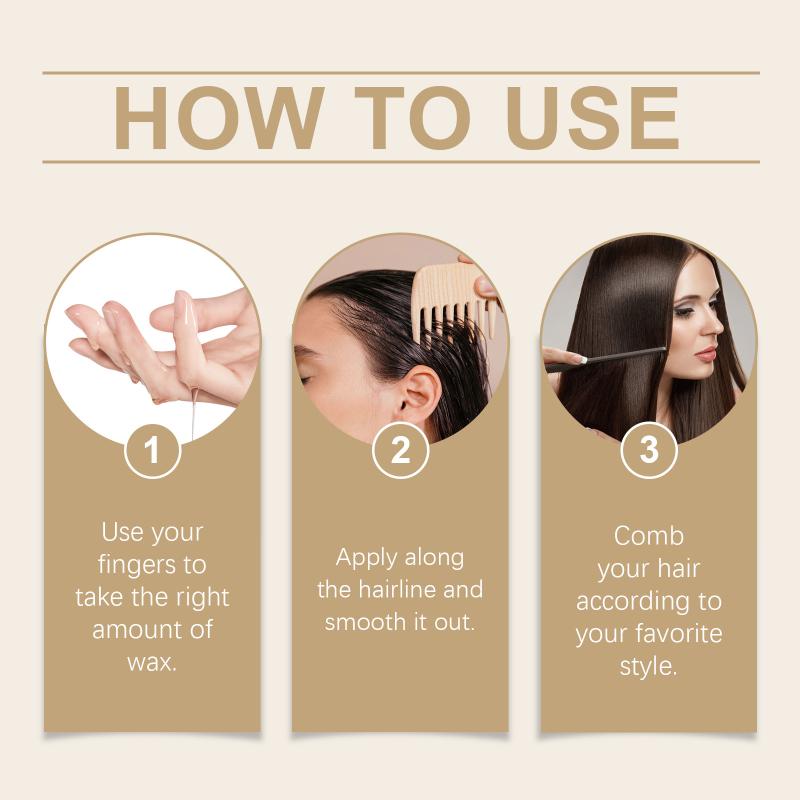 HOW TO USE

1

Use your fingers to take the right amount of wax.

2

Apply along the hairline and smooth it out.

3

Comb your hair according to your favorite style.