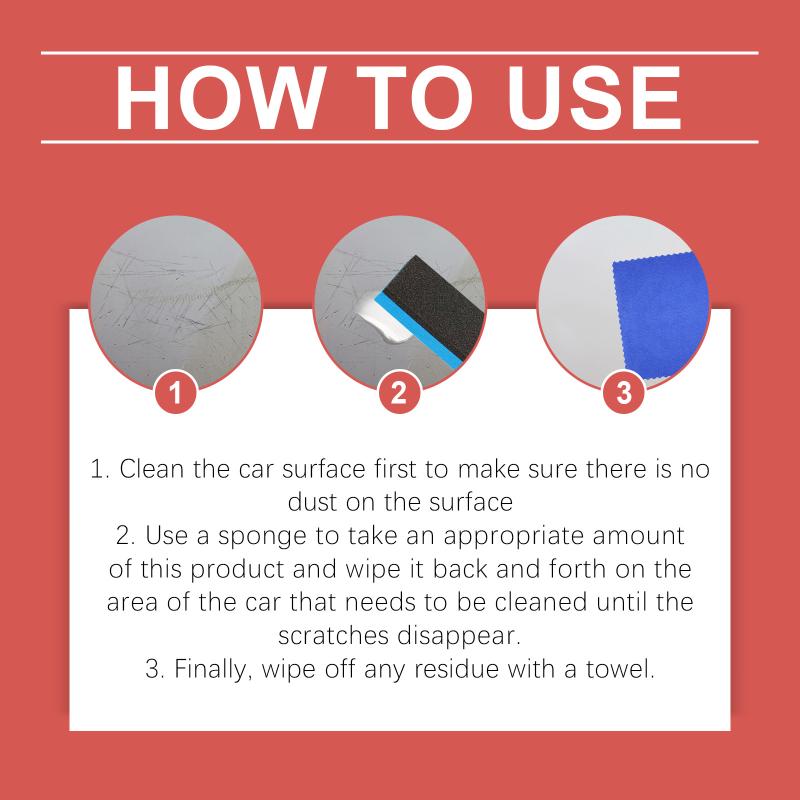 HOW TO USE

1

2

3

1. Clean the car surface first to make sure there is no dust on the surface
2. Use a sponge to take an appropriate amount of this product and wipe it back and forth on the area of the car that needs to be cleaned until the scratches disappear.
3. Finally, wipe off any residue with a towel.