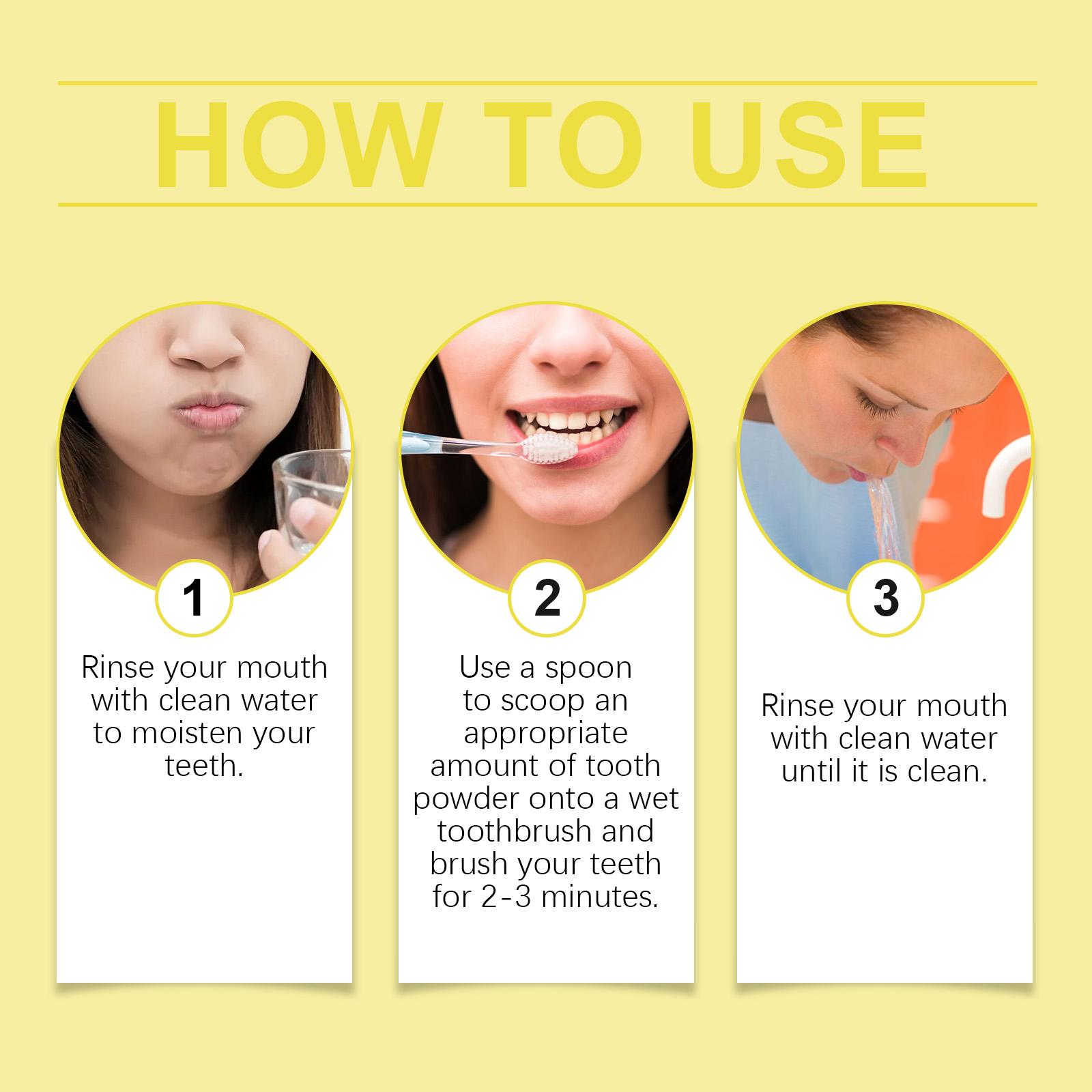 HOW TO USE

1

Rinse your mouth with clean water to moisten your teeth.

2

Use a spoon to scoop an appropriate amount of tooth powder onto a wet toothbrush and brush your teeth for 2-3 minutes.

3

Rinse your mouth with clean water until it is clean.