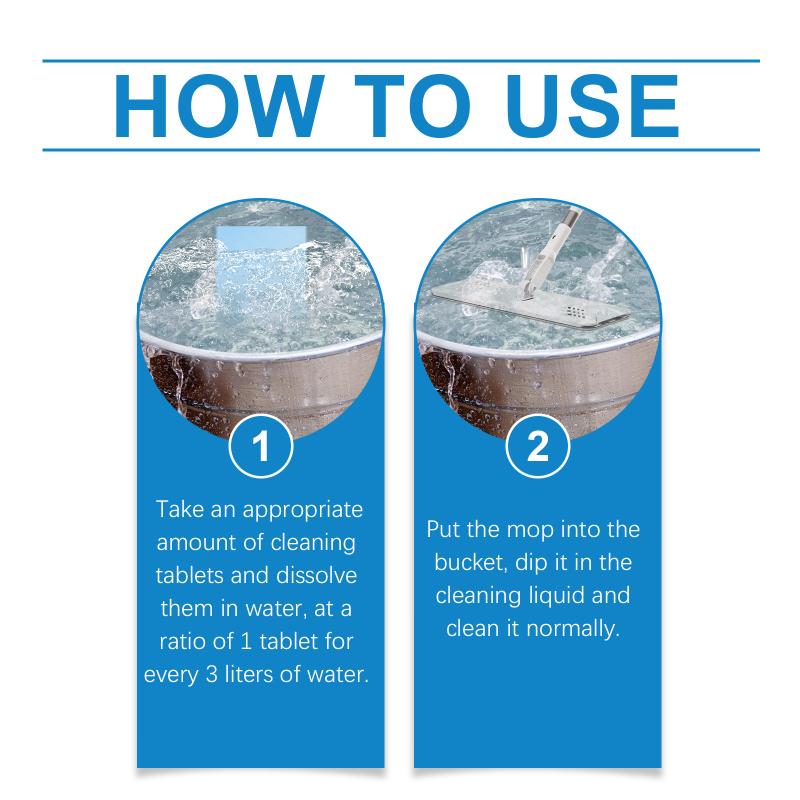 HOW TO USE

1

Take an appropriate amount of cleaning tablets and dissolve them in water, at a ratio of 1 tablet for every 3 liters of water.

2

Put the mop into the bucket, dip it in the cleaning liquid and clean it normally.