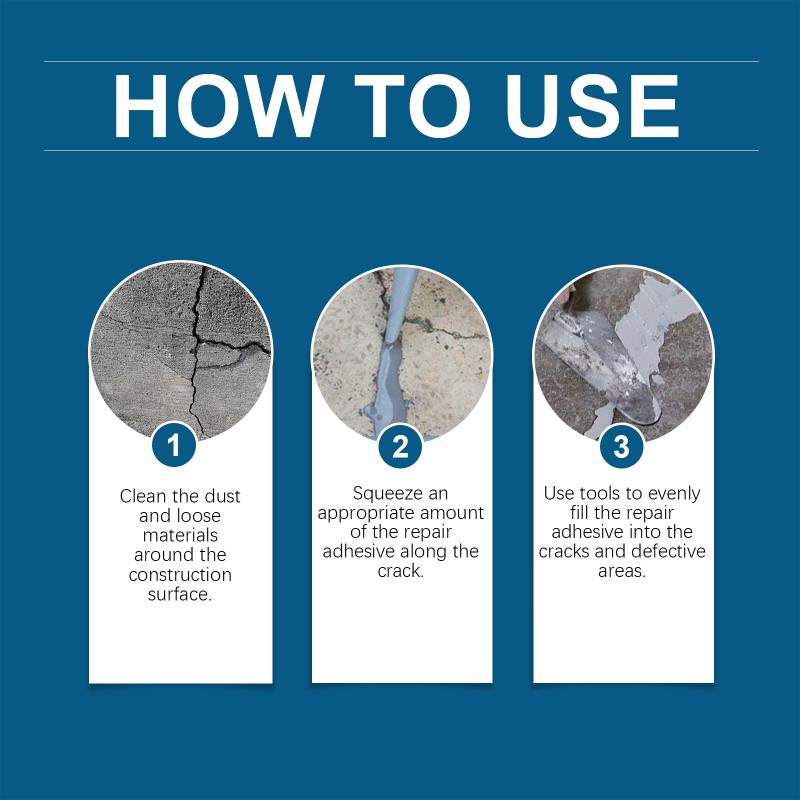 HOW TO USE

1

Clean the dust and loose materials around the construction surface.

2

Squeeze an appropriate amount of the repair adhesive along the crack.

3

Use tools to evenly fill the repair adhesive into the cracks and defective areas.