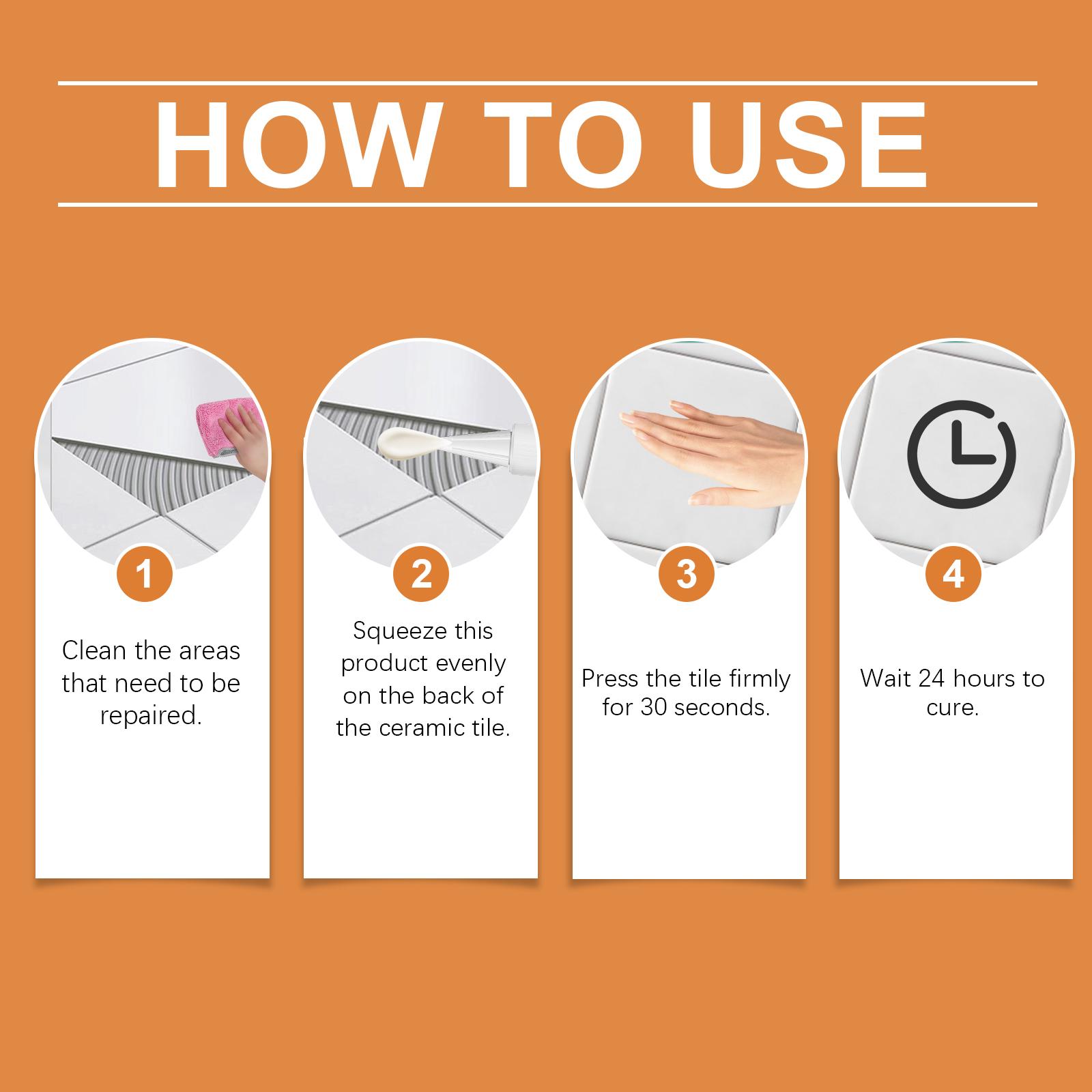 HOW TO USE

1
Clean the areas that need to be repaired.

2
Squeeze this product evenly on the back of the ceramic tile.

3
Press the tile firmly for 30 seconds.

4
Wait 24 hours to cure.