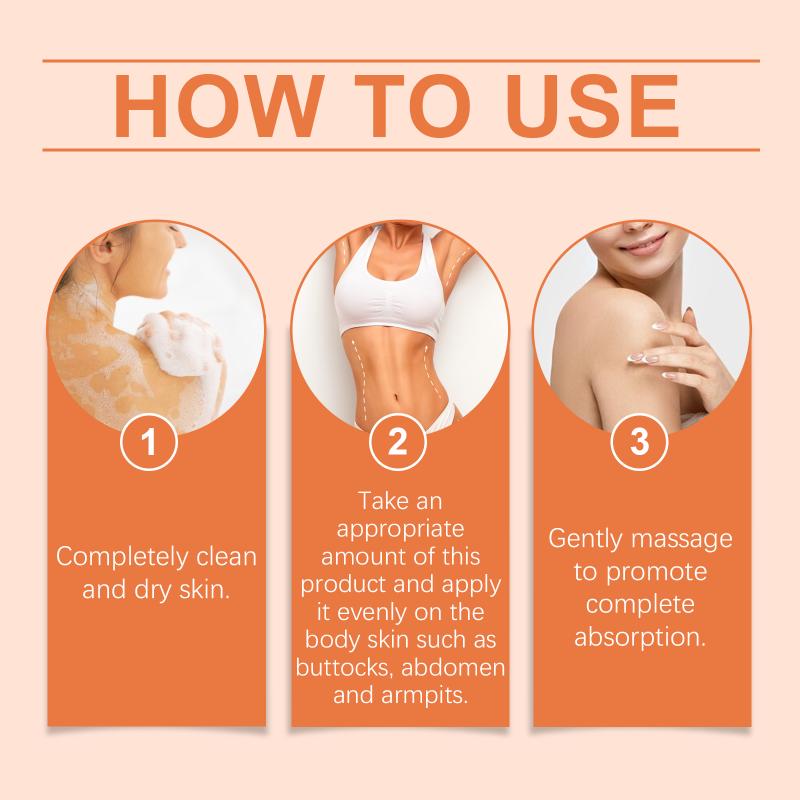 HOW TO USE

1

Completely clean and dry skin.

2

Take an appropriate amount of this product and apply it evenly on the body skin such as buttocks, abdomen and armpits.

3

Gently massage to promote complete absorption.