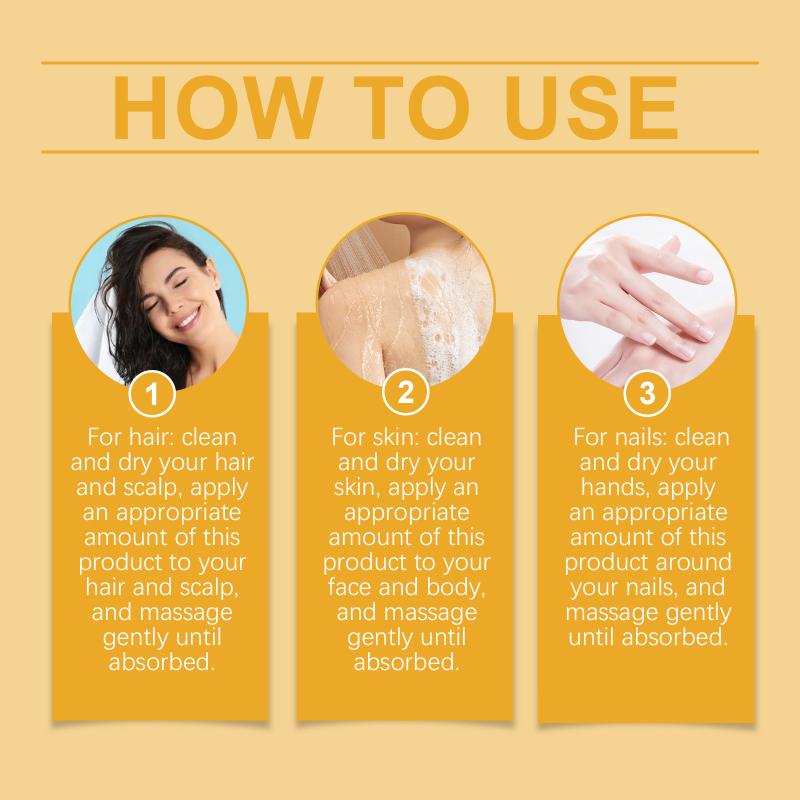 HOW TO USE

1

For hair: clean and dry your hair and scalp, apply an appropriate amount of this product to your hair and scalp, and massage gently until absorbed.

2

For skin: clean and dry your skin, apply an appropriate amount of this product to your face and body, and massage gently until absorbed.

3

For nails: clean and dry your hands, apply an appropriate amount of this product around your nails, and massage gently until absorbed.