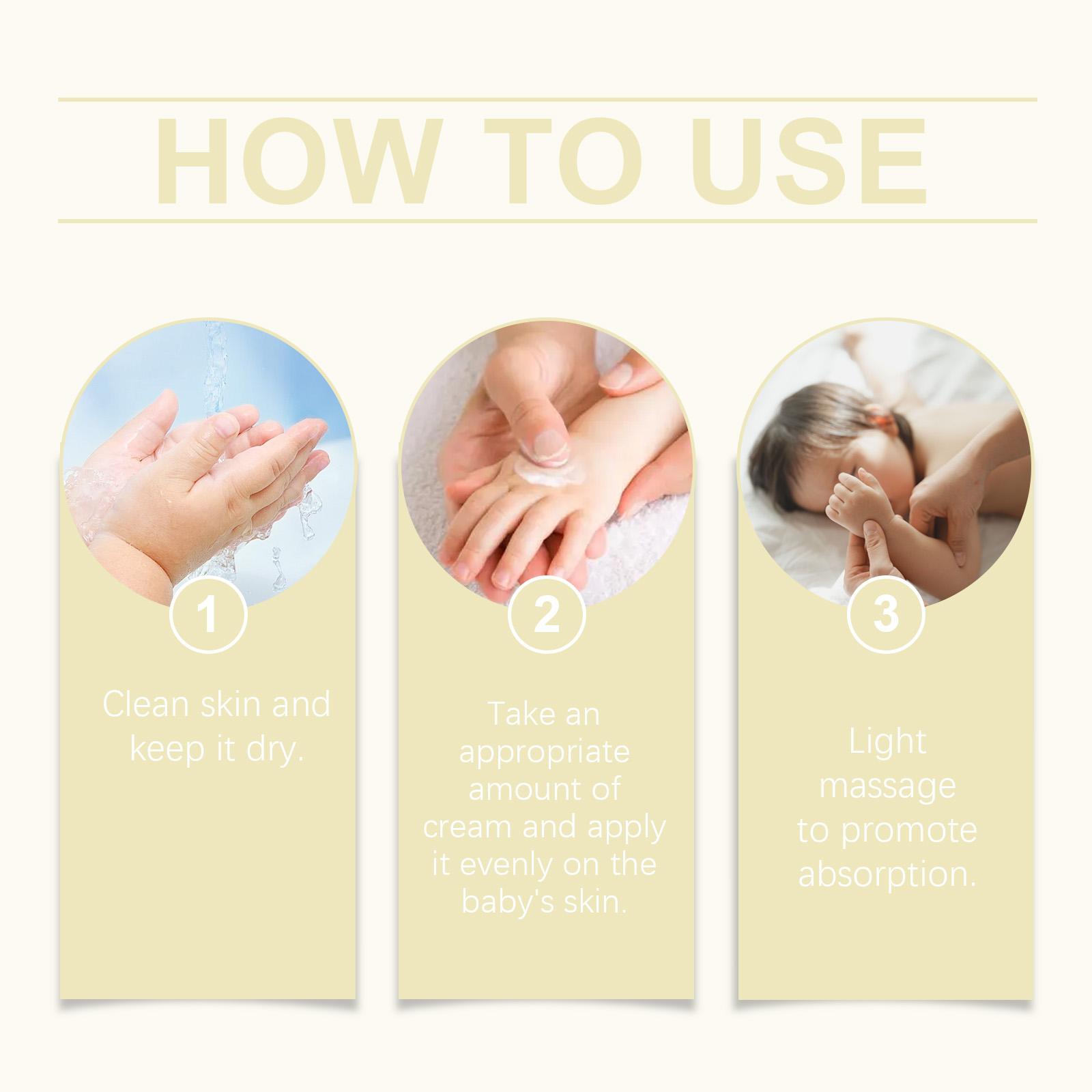 HOW TO USE

1

Clean skin and keep it dry.

2

Take an appropriate amount of cream and apply it evenly on the baby's skin.

3

Light massage to promote absorption.