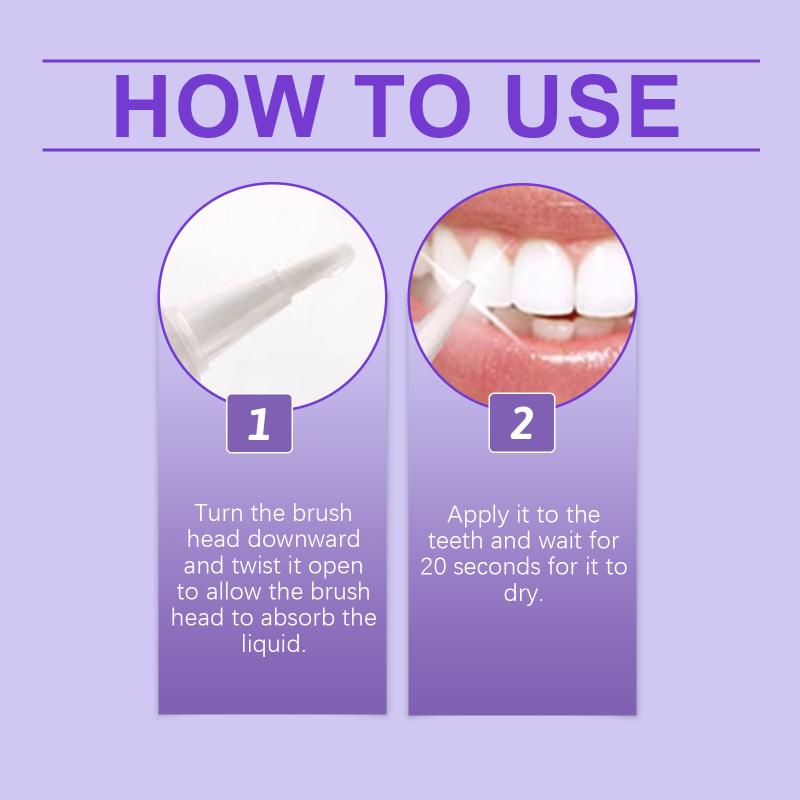 HOW TO USE

1

Turn the brush head downward and twist it open to allow the brush head to absorb the liquid.

2

Apply it to the teeth and wait for 20 seconds for it to dry.