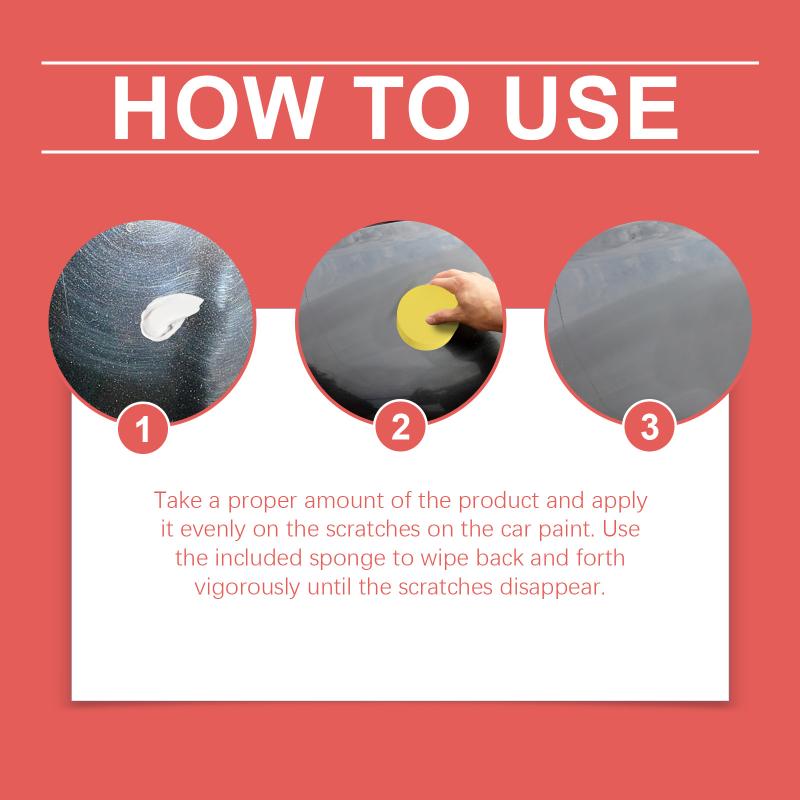 HOW TO USE

1

2

3

Take a proper amount of the product and apply it evenly on the scratches on the car paint. Use the included sponge to wipe back and forth vigorously until the scratches disappear.