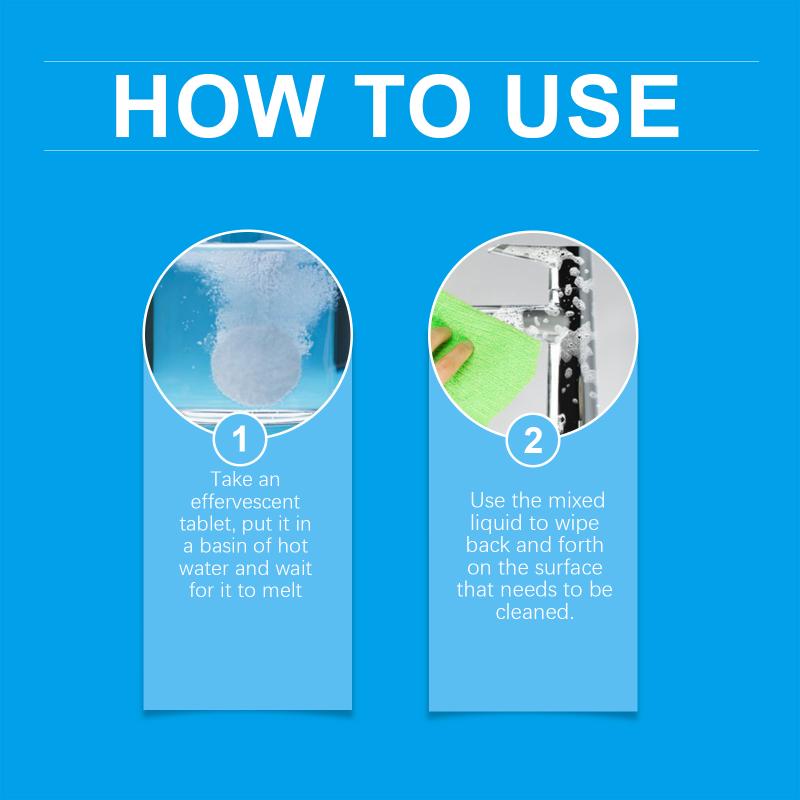 HOW TO USE

1

Take an effervescent tablet, put it in a basin of hot water and wait for it to melt

2

Use the mixed liquid to wipe back and forth on the surface that needs to be cleaned.