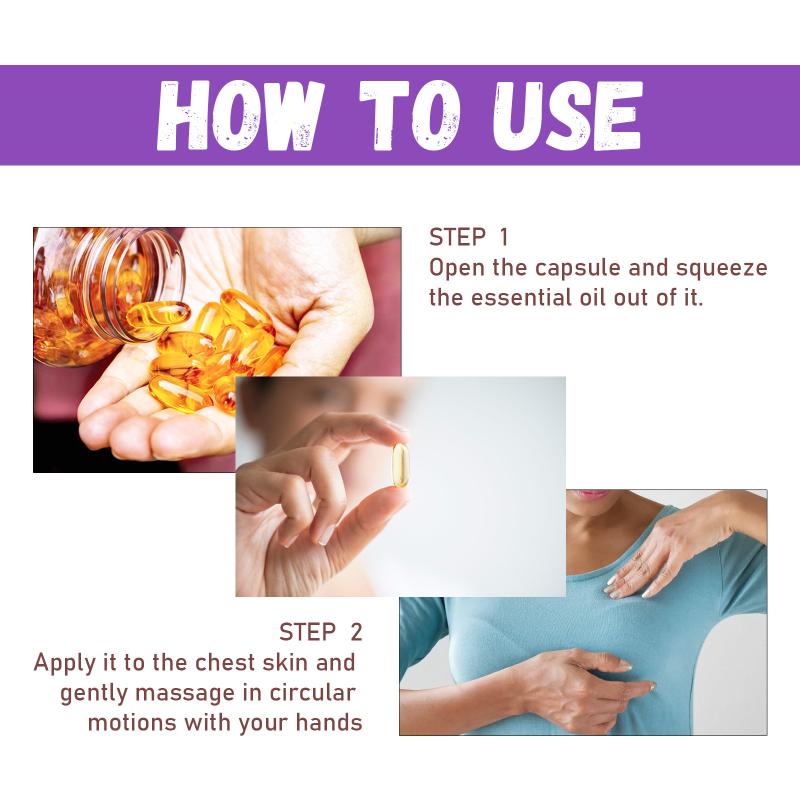 HOW TO USE

STEP 1
Open the capsule and squeeze the essential oil out of it.

STEP 2
Apply it to the chest skin and gently massage in circular motions with your hands