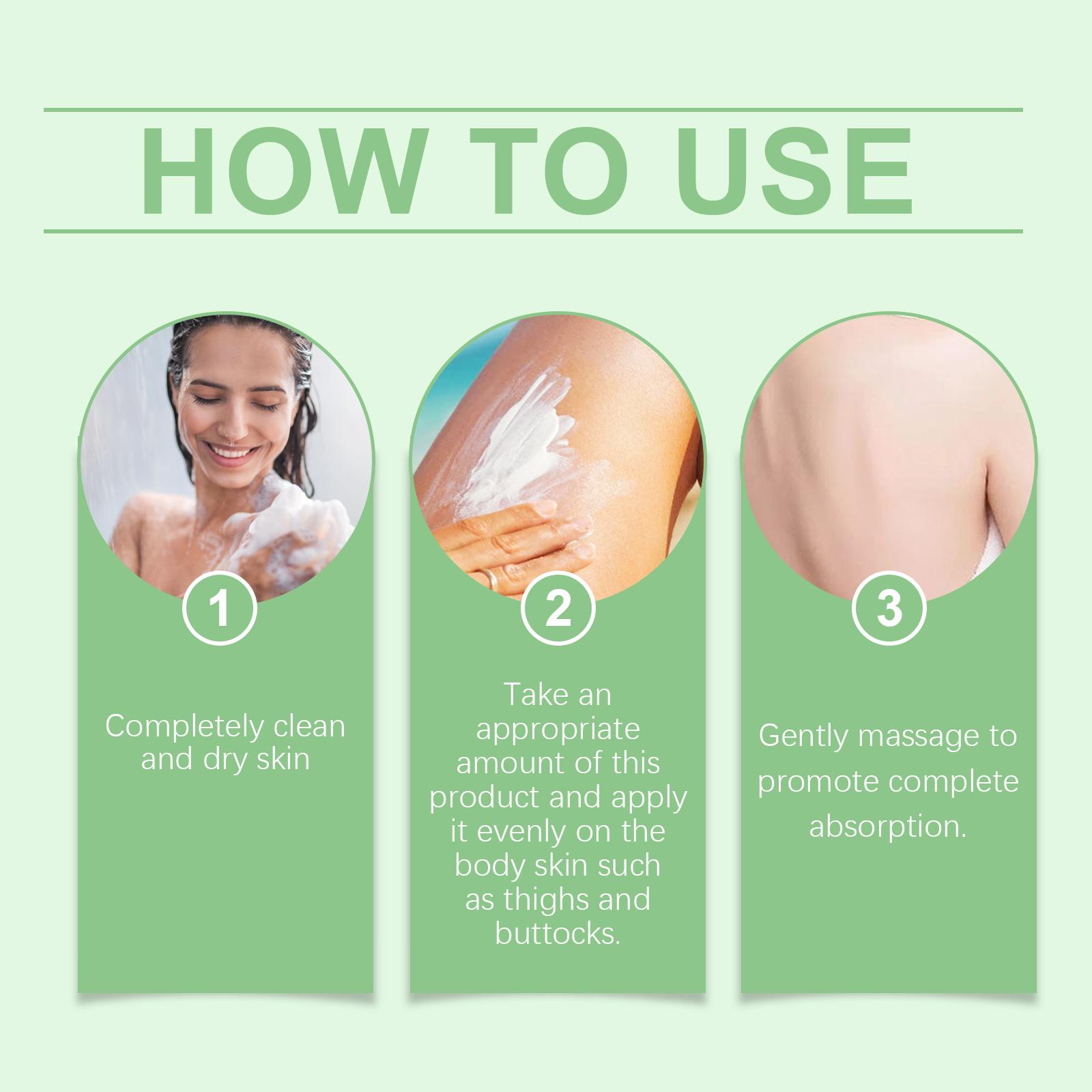 HOW TO USE

1

Completely clean and dry skin

2

Take an appropriate amount of this product and apply it evenly on the body skin such as thighs and buttocks.

3

Gently massage to promote complete absorption.