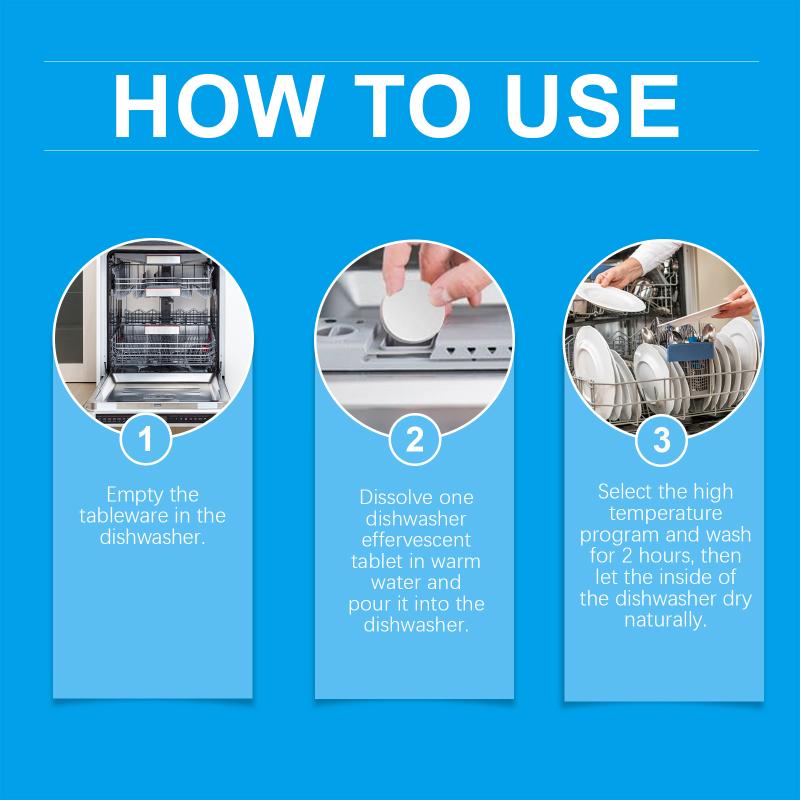 HOW TO USE

1

Empty the tableware in the dishwasher.

2

Dissolve one dishwasher effervescent tablet in warm water and pour it into the dishwasher.

3

Select the high temperature program and wash for 2 hours, then let the inside of the dishwasher dry naturally.