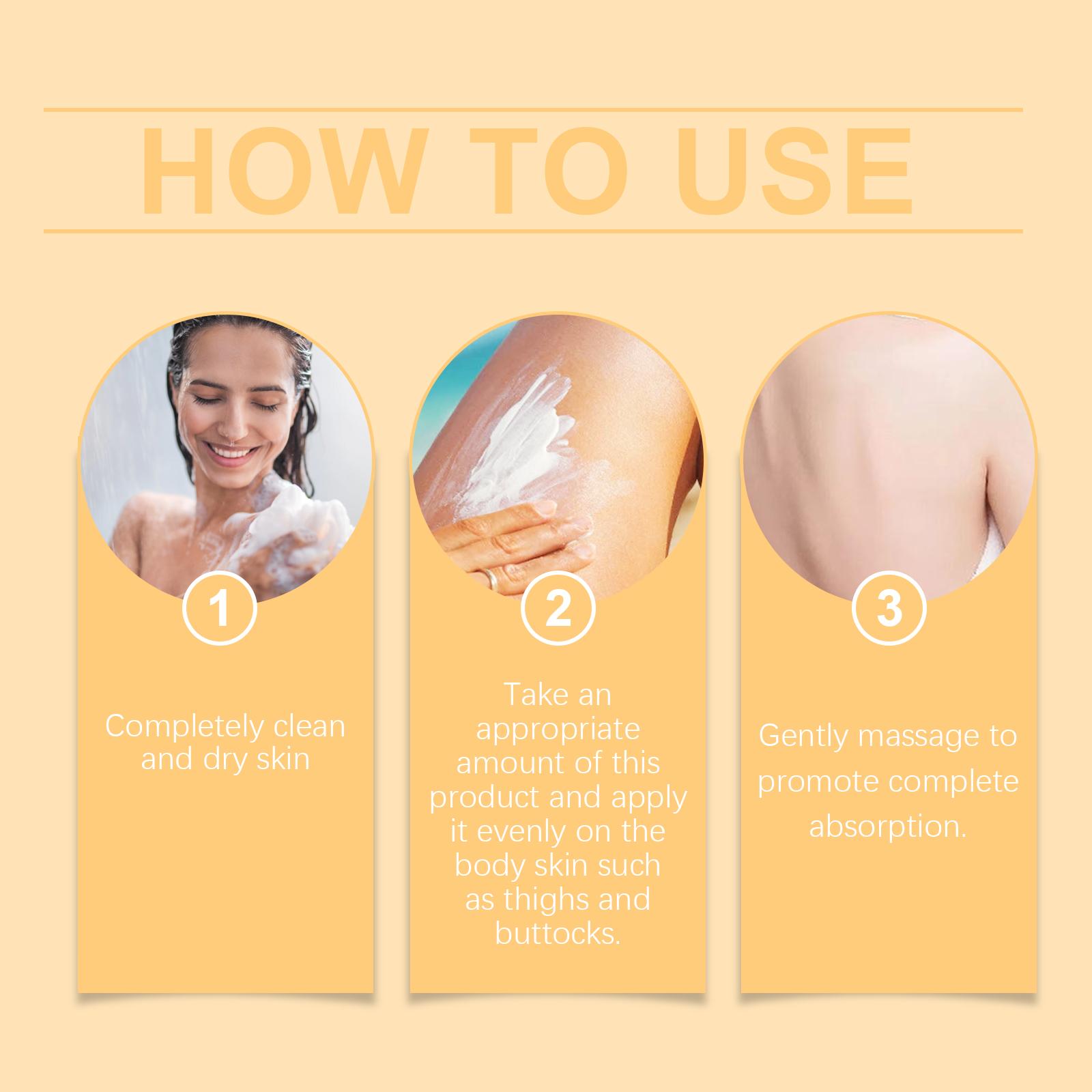 HOW TO USE

1

Completely clean and dry skin

2

Take an appropriate amount of this product and apply it evenly on the body skin such as thighs and buttocks.

3

Gently massage to promote complete absorption.