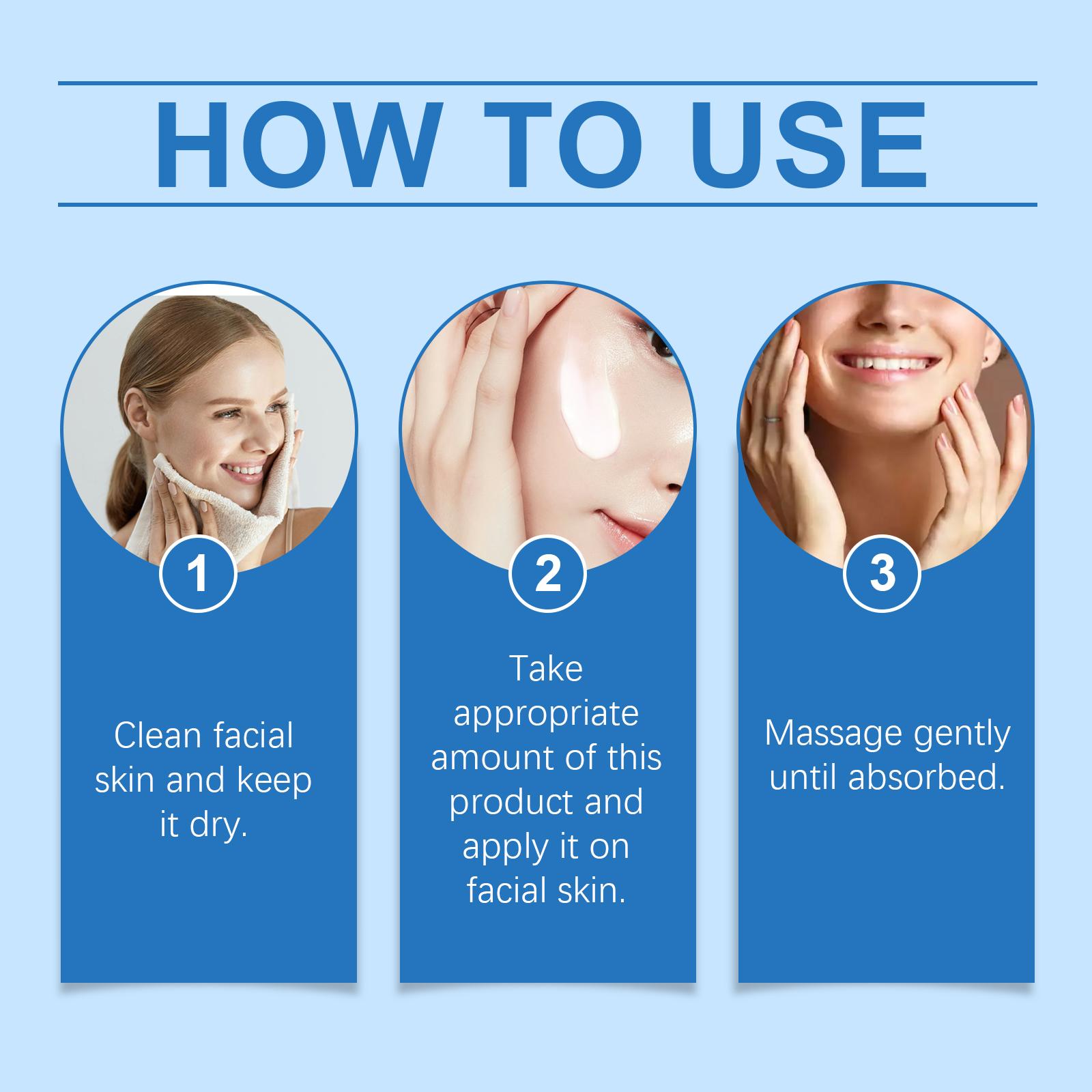 HOW TO USE

1

Clean facial skin and keep it dry.

2

Take appropriate amount of this product and apply it on facial skin.

3

Massage gently until absorbed.