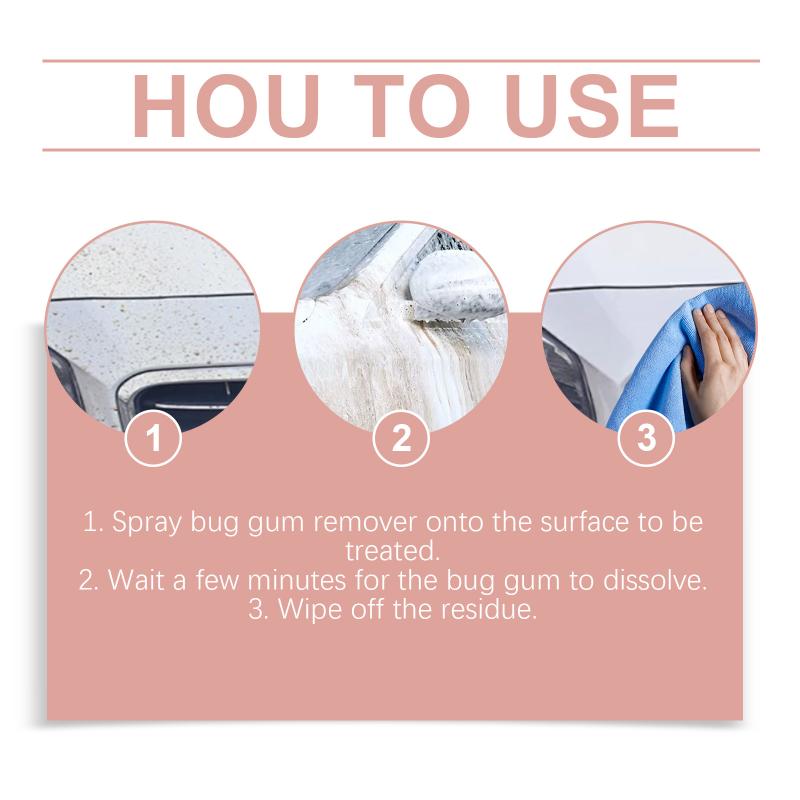 HOU TO USE

1

2

3

1. Spray bug gum remover onto the surface to be treated.
2. Wait a few minutes for the bug gum to dissolve.
3. Wipe off the residue.