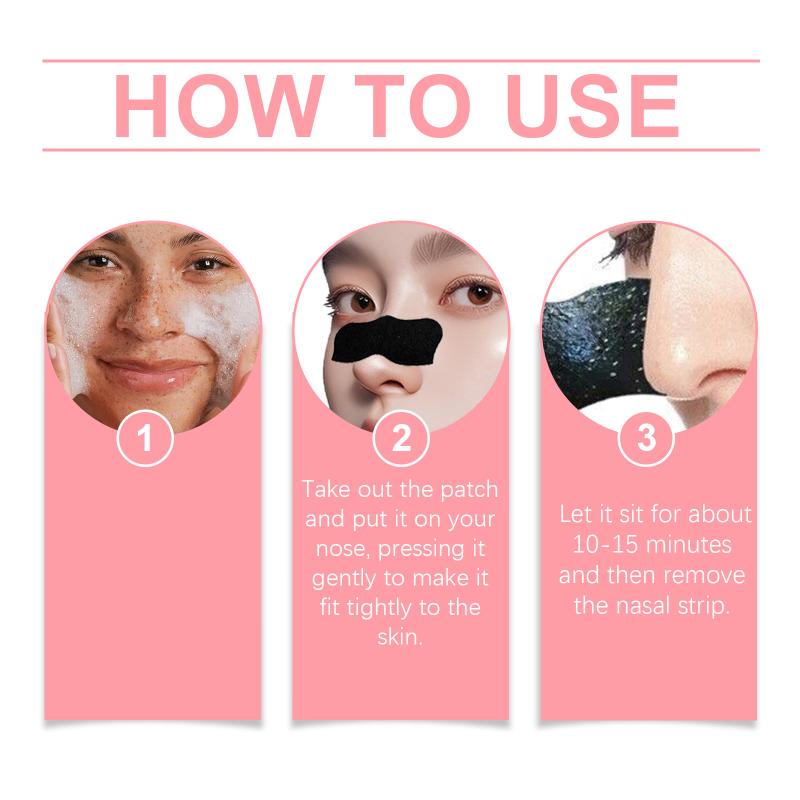 HOW TO USE

1

2

Take out the patch and put it on your nose, pressing it gently to make it fit tightly to the skin.

3

Let it sit for about 10-15 minutes and then remove the nasal strip.