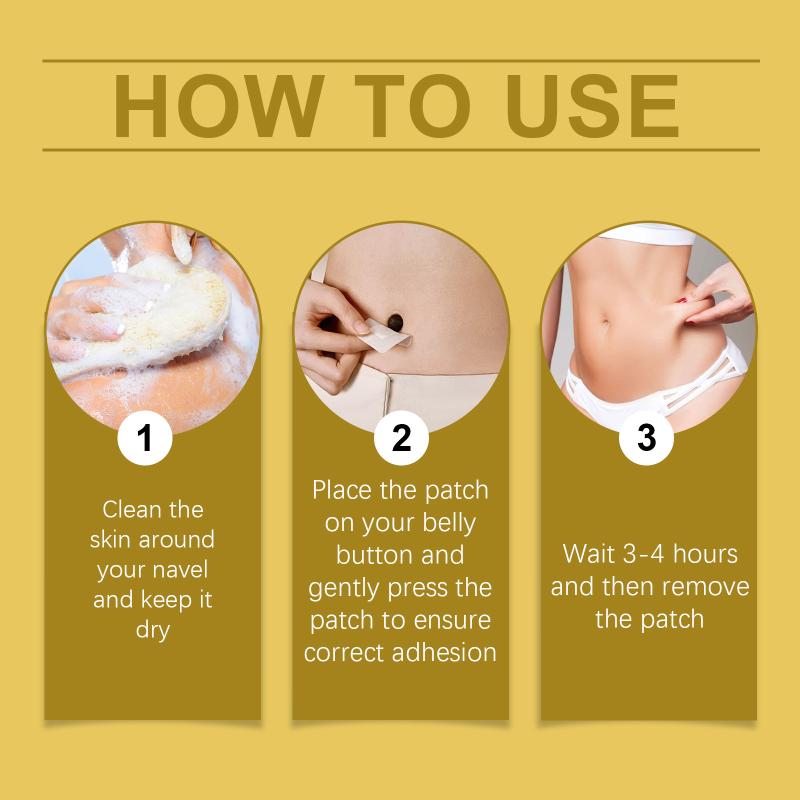 HOW TO USE

1

Clean the skin around your navel and keep it dry

2

Place the patch on your belly button and gently press the patch to ensure correct adhesion

3

Wait 3-4 hours and then remove the patch