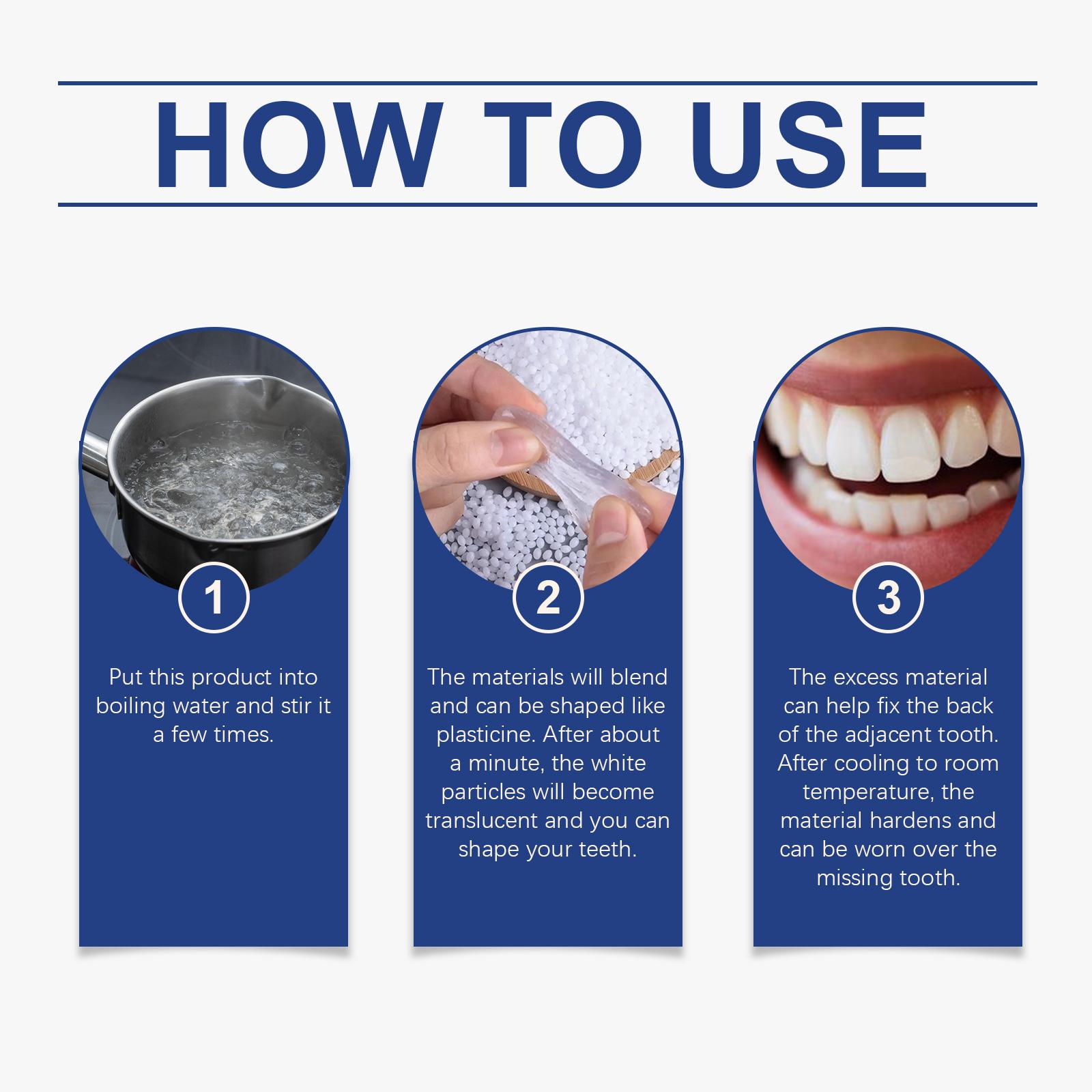 HOW TO USE

1

Put this product into boiling water and stir it a few times.

2

The materials will blend and can be shaped like plasticine. After about a minute, the white particles will become translucent and you can shape your teeth.

3

The excess material can help fix the back of the adjacent tooth. After cooling to room temperature, the material hardens and can be worn over the missing tooth.