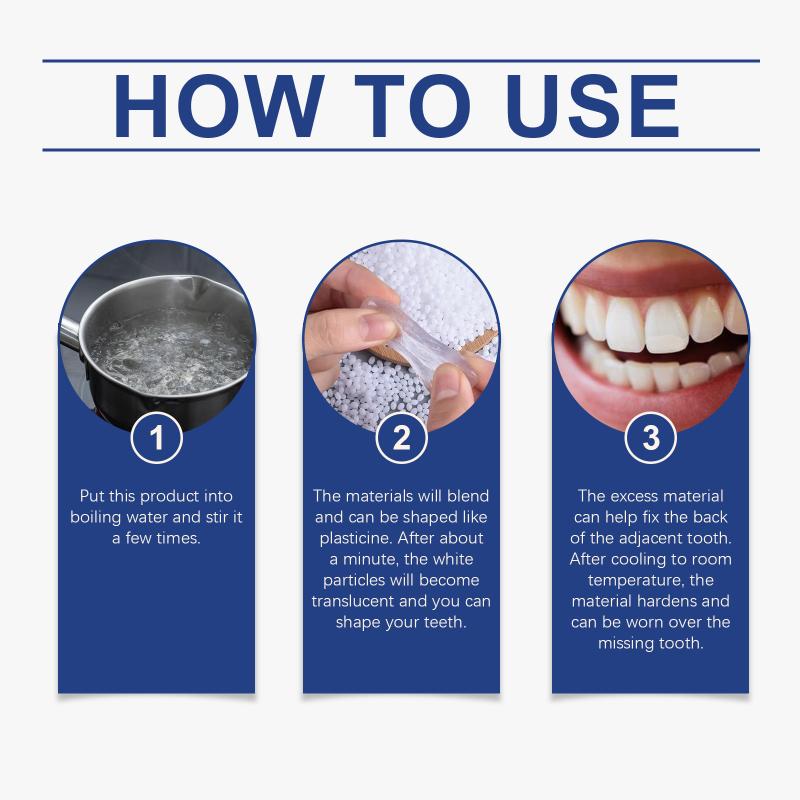 HOW TO USE

1

Put this product into boiling water and stir it a few times.

2

The materials will blend and can be shaped like plasticine. After about a minute, the white particles will become translucent and you can shape your teeth.

3

The excess material can help fix the back of the adjacent tooth. After cooling to room temperature, the material hardens and can be worn over the missing tooth.