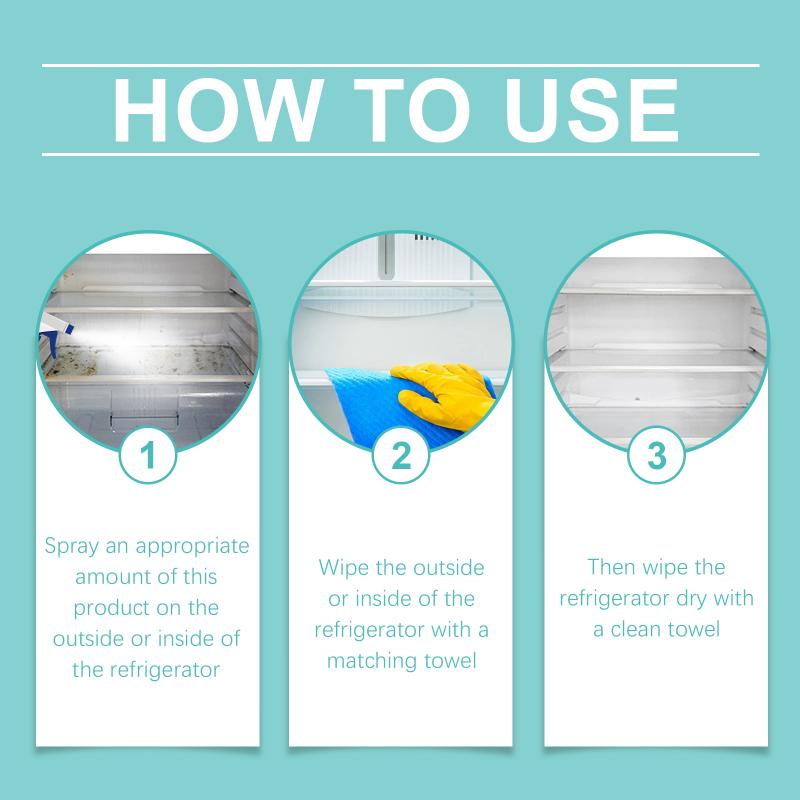 HOW TO USE

1

Spray an appropriate amount of this product on the outside or inside of the refrigerator

2

Wipe the outside or inside of the refrigerator with a matching towel

3

Then wipe the refrigerator dry with a clean towel