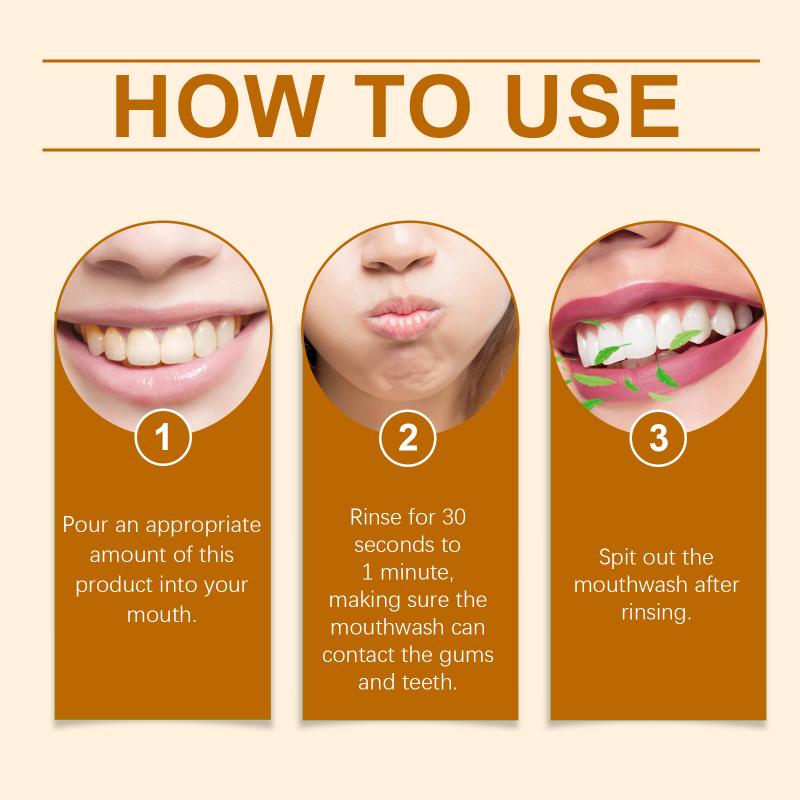 HOW TO USE

1

Pour an appropriate amount of this product into your mouth.

2

Rinse for 30 seconds to 1 minute, making sure the mouthwash can contact the gums and teeth.

3

Spit out the mouthwash after rinsing.