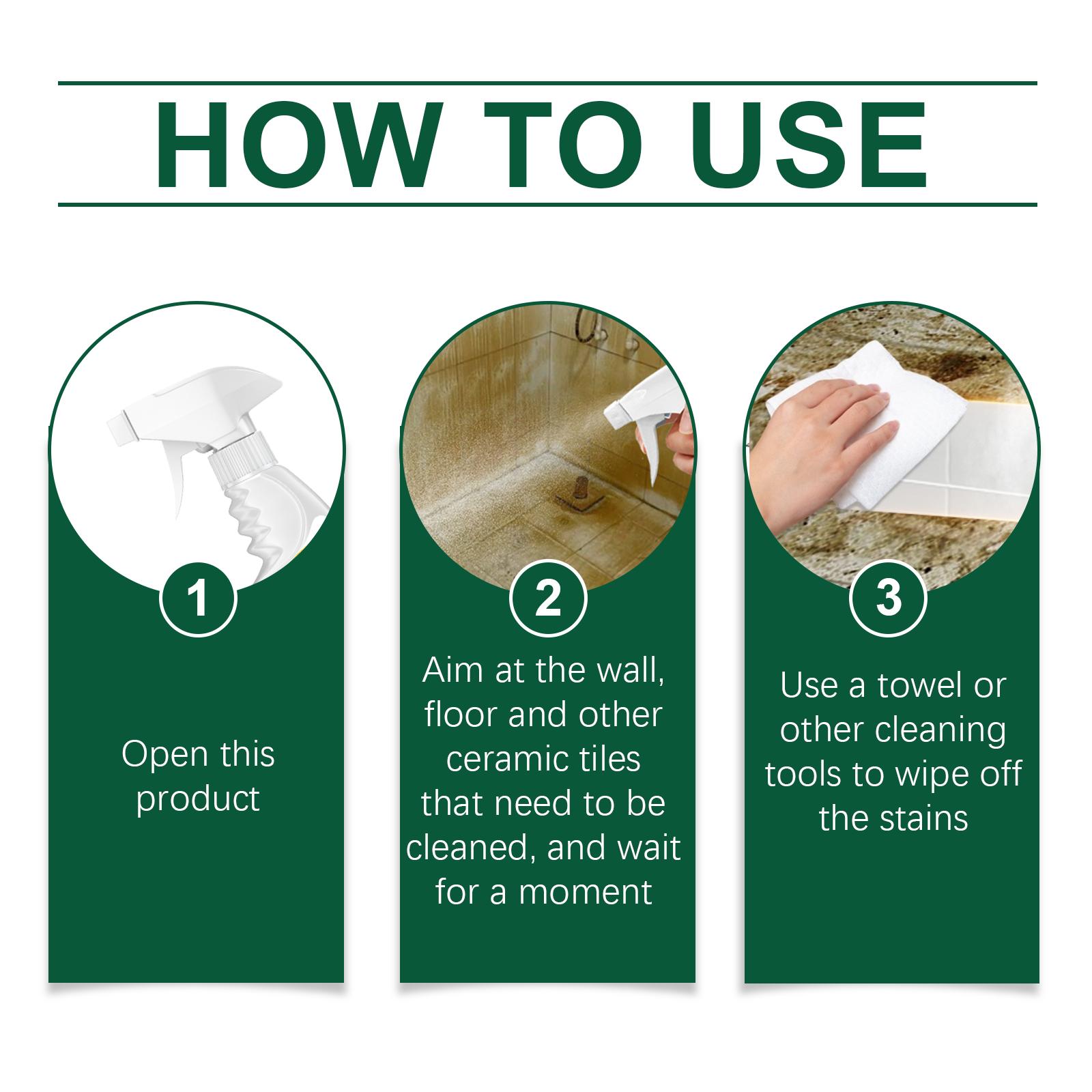 HOW TO USE

1

Open this product

2

Aim at the wall, floor and other ceramic tiles that need to be cleaned, and wait for a moment

3

Use a towel or other cleaning tools to wipe off the stains