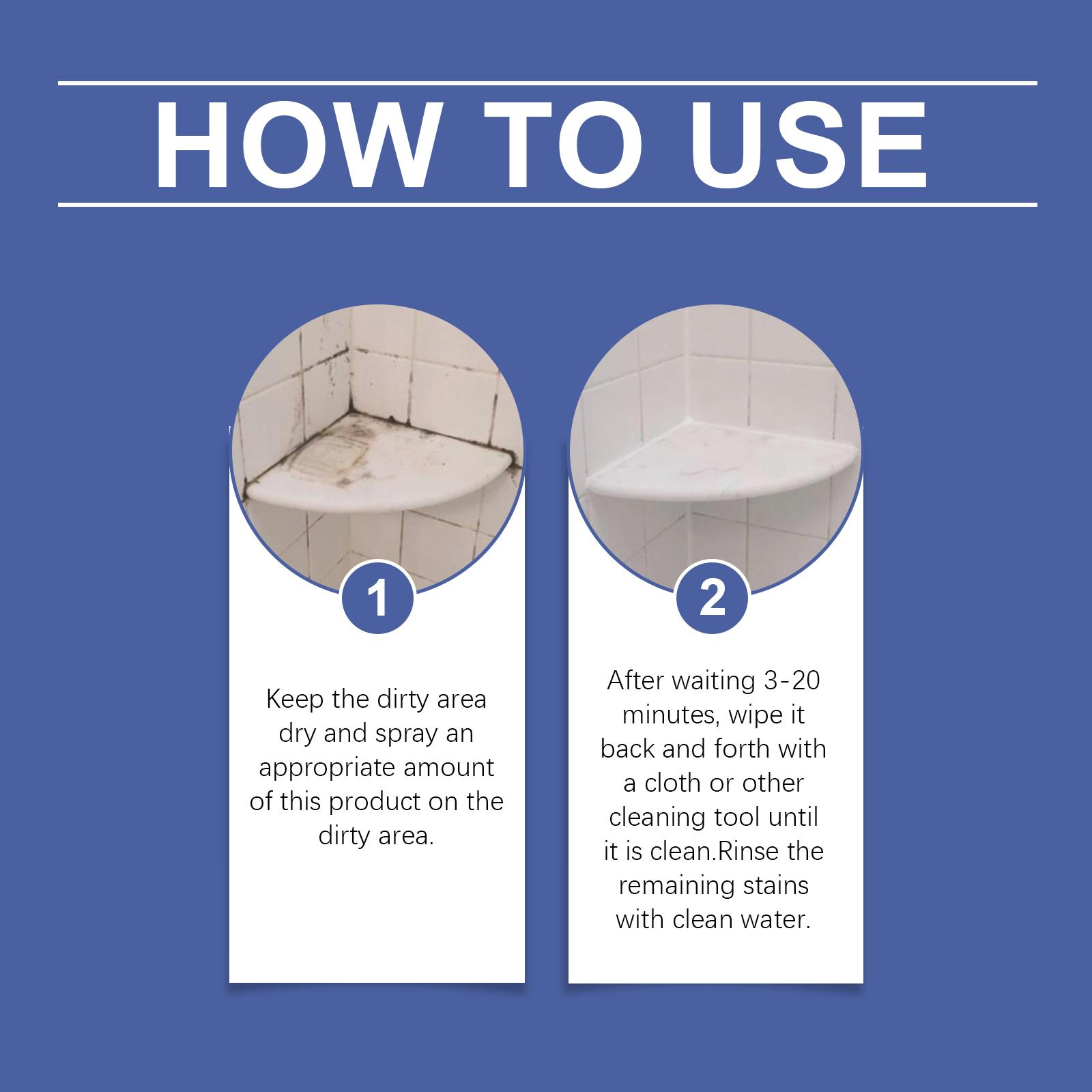 HOW TO USE

1

Keep the dirty area dry and spray an appropriate amount of this product on the dirty area.

2

After waiting 3-20 minutes, wipe it back and forth with a cloth or other cleaning tool until it is clean.Rinse the remaining stains with clean water.