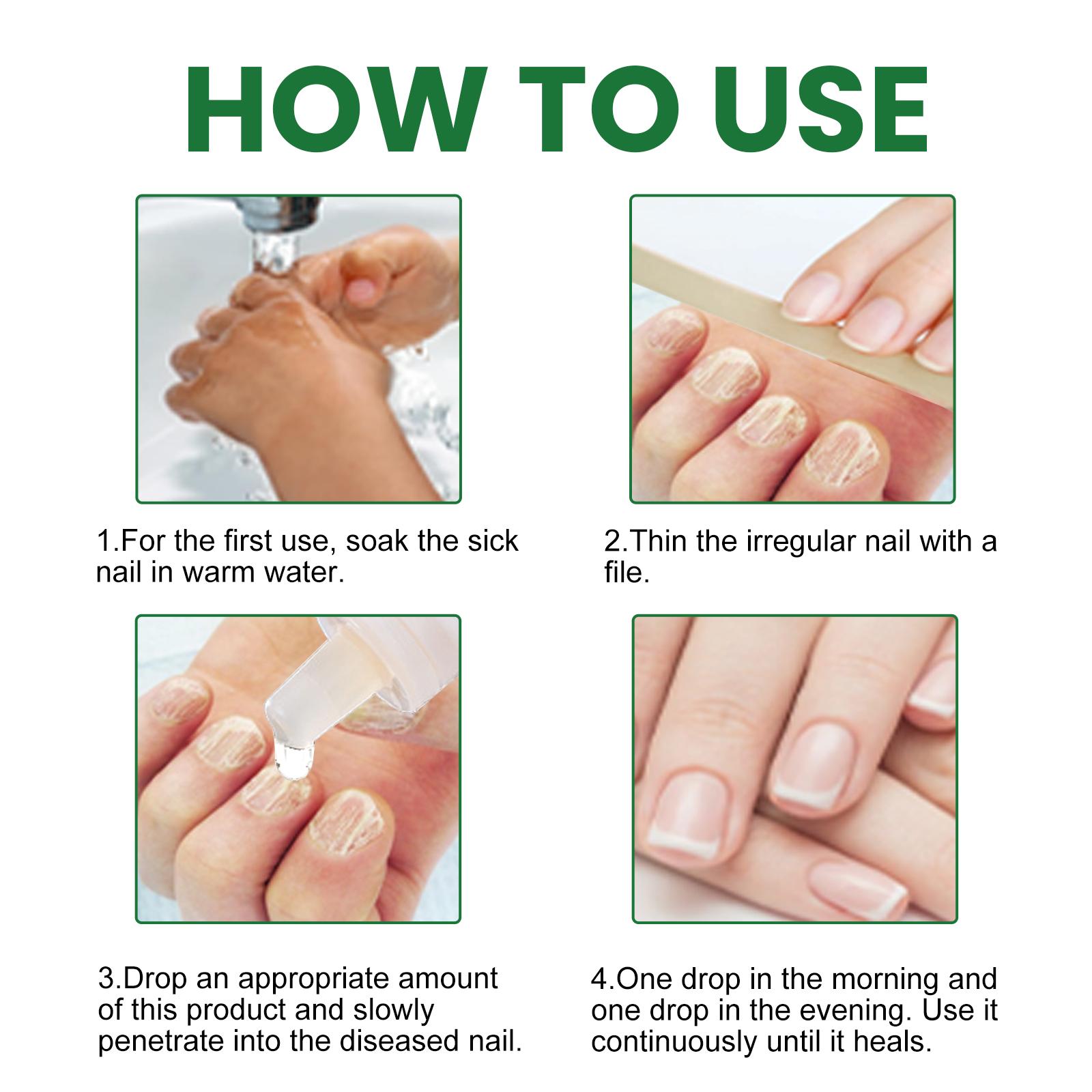 HOW TO USE

1.For the first use, soak the sick nail in warm water.

2.Thin the irregular nail with a file.

3.Drop an appropriate amount of this product and slowly penetrate into the diseased nail.

4.One drop in the morning and one drop in the evening. Use it continuously until it heals.