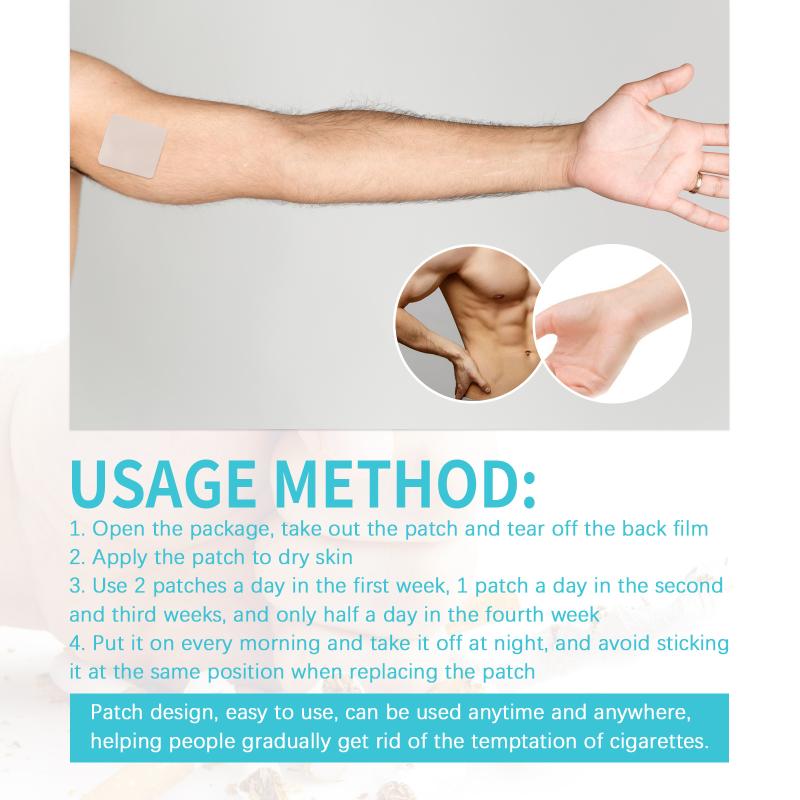 USAGE METHOD:

1. Open the package, take out the patch and tear off the back film
2. Apply the patch to dry skin
3. Use 2 patches a day in the first week, 1 patch a day in the second and third weeks, and only half a day in the fourth week
4. Put it on every morning and take it off at night, and avoid sticking it at the same position when replacing the patch

Patch design, easy to use, can be used anytime and anywhere, helping people gradually get rid of the temptation of cigarettes.