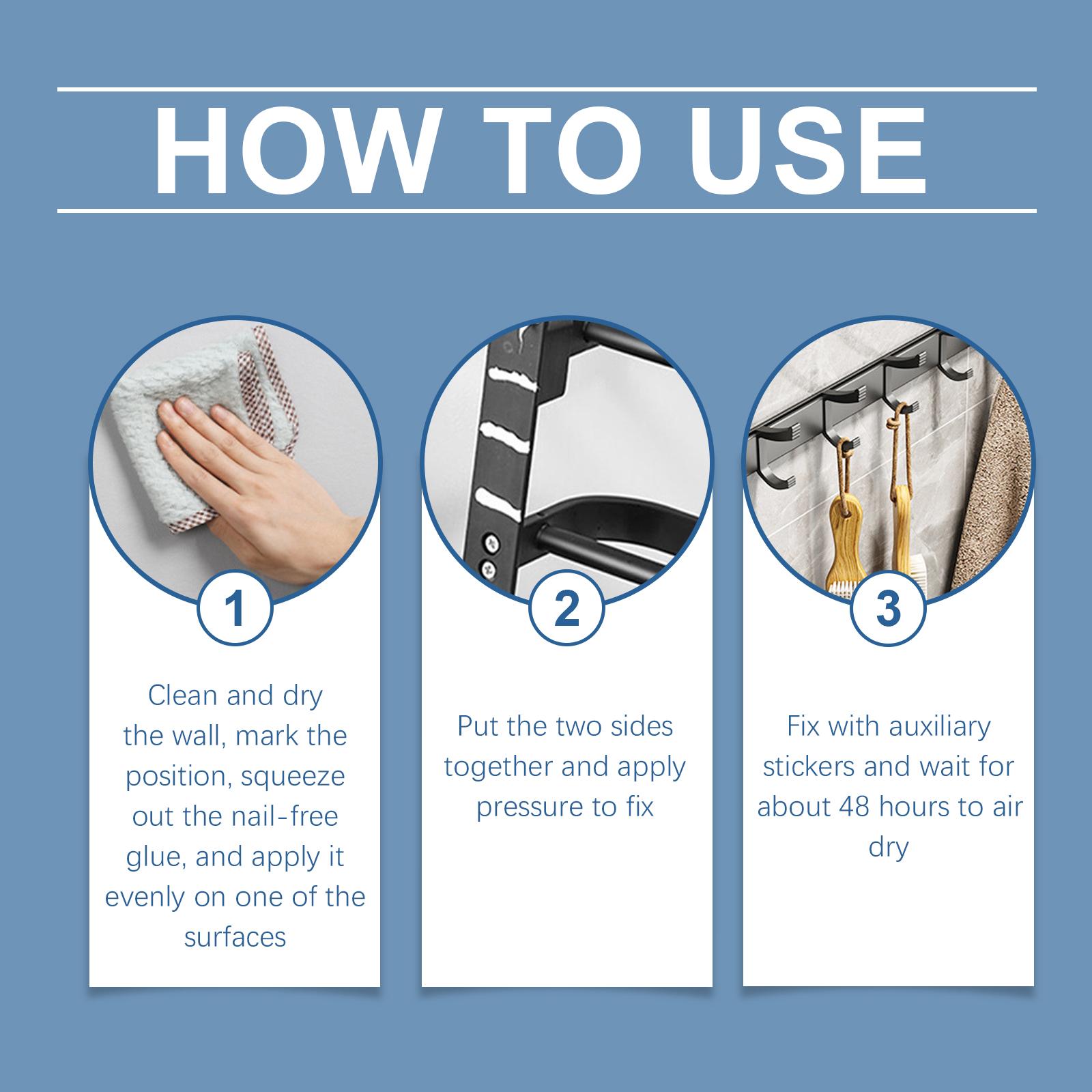 HOW TO USE

1

Clean and dry the wall, mark the position, squeeze out the nail-free glue, and apply it evenly on one of the surfaces

2

Put the two sides together and apply pressure to fix

3

Fix with auxiliary stickers and wait for about 48 hours to air dry