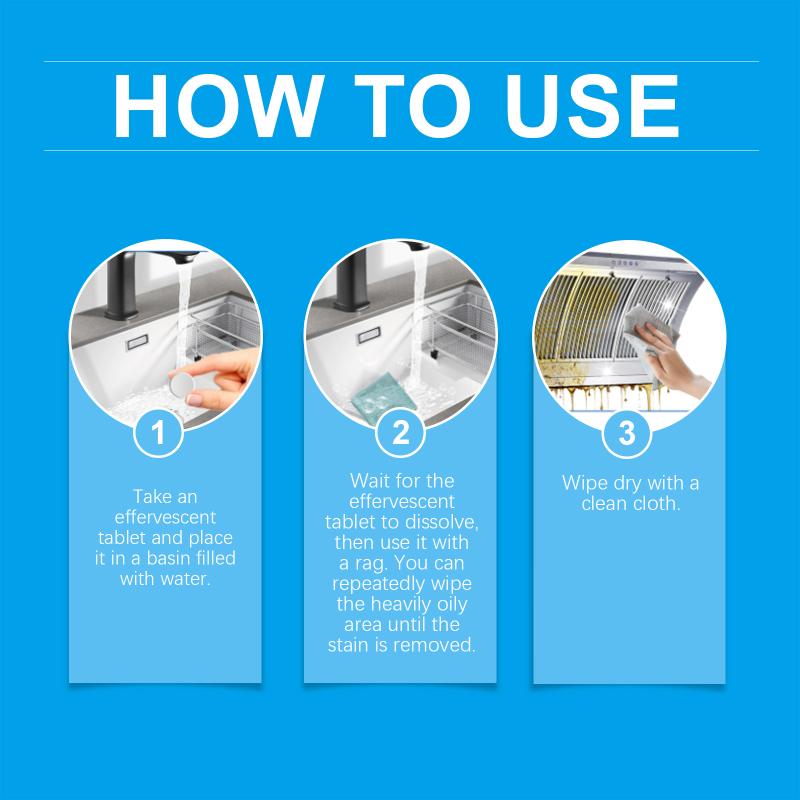 HOW TO USE

1

Take an effervescent tablet and place it in a basin filled with water.

2

Wait for the effervescent tablet to dissolve, then use it with a rag. You can repeatedly wipe the heavily oily area until the stain is removed.

3

Wipe dry with a clean cloth.