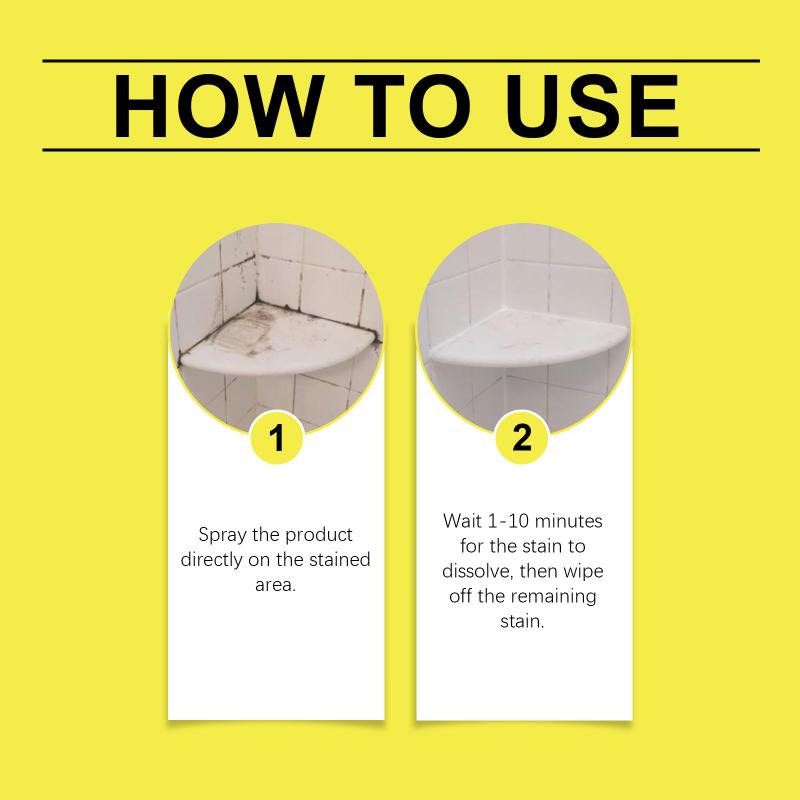 HOW TO USE

1

Spray the product directly on the stained area.

2

Wait 1-10 minutes for the stain to dissolve, then wipe off the remaining stain.