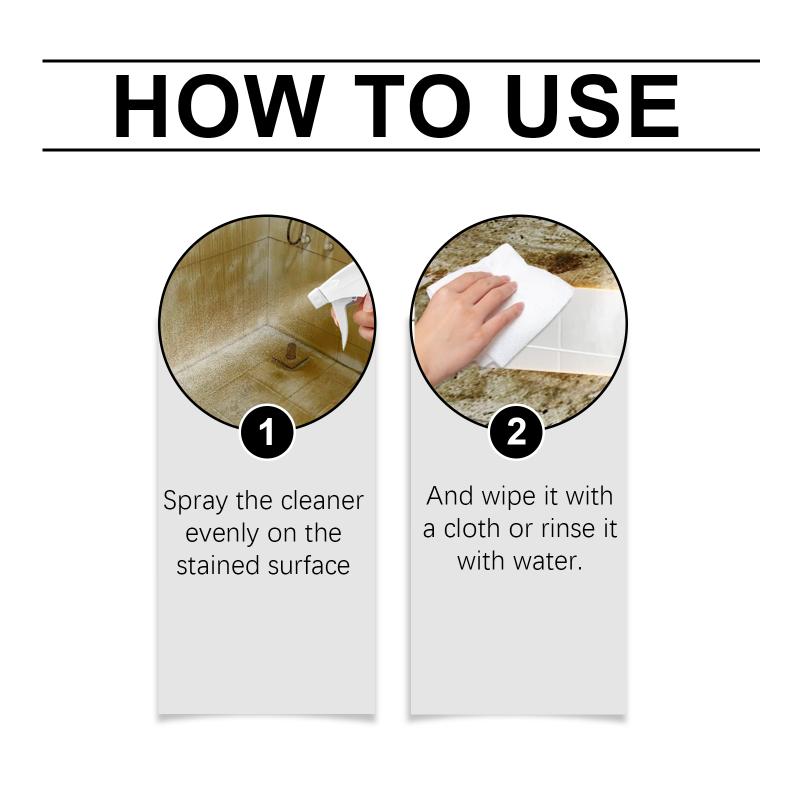 HOW TO USE

1

Spray the cleaner evenly on the stained surface

2

And wipe it with a cloth or rinse it with water.