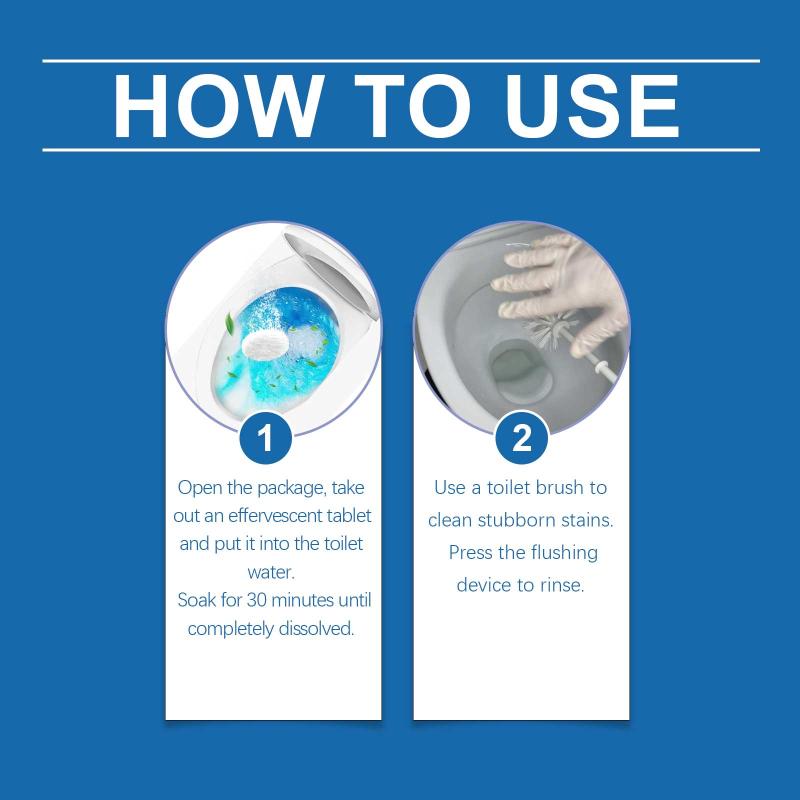 HOW TO USE

1

Open the package, take out an effervescent tablet and put it into the toilet water.
Soak for 30 minutes until completely dissolved.

2

Use a toilet brush to clean stubborn stains.
Press the flushing device to rinse.