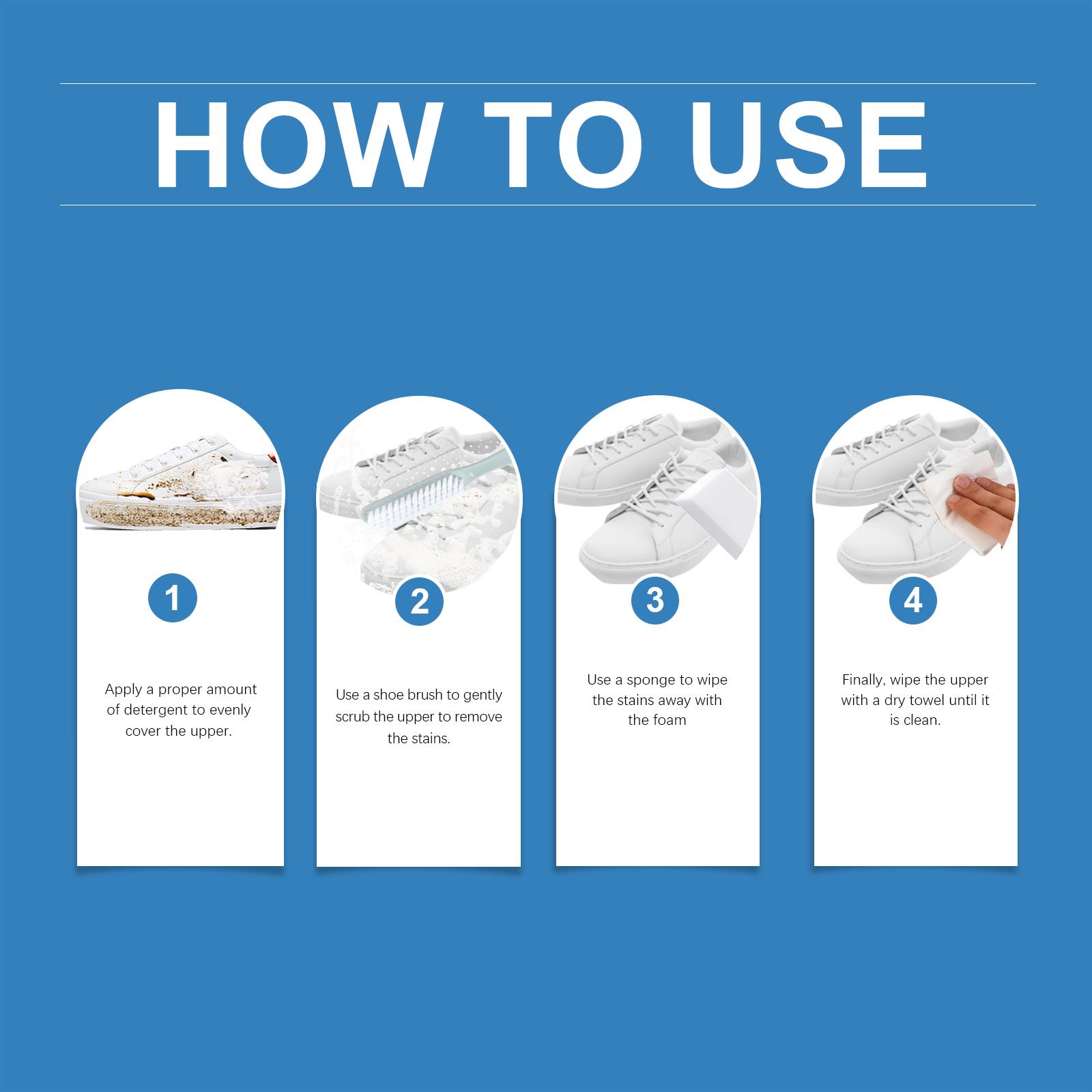 HOW TO USE

1

Apply a proper amount of detergent to evenly cover the upper.

2

Use a shoe brush to gently scrub the upper to remove the stains.

3

Use a sponge to wipe the stains away with the foam

4

Finally, wipe the upper with a dry towel until it is clean.