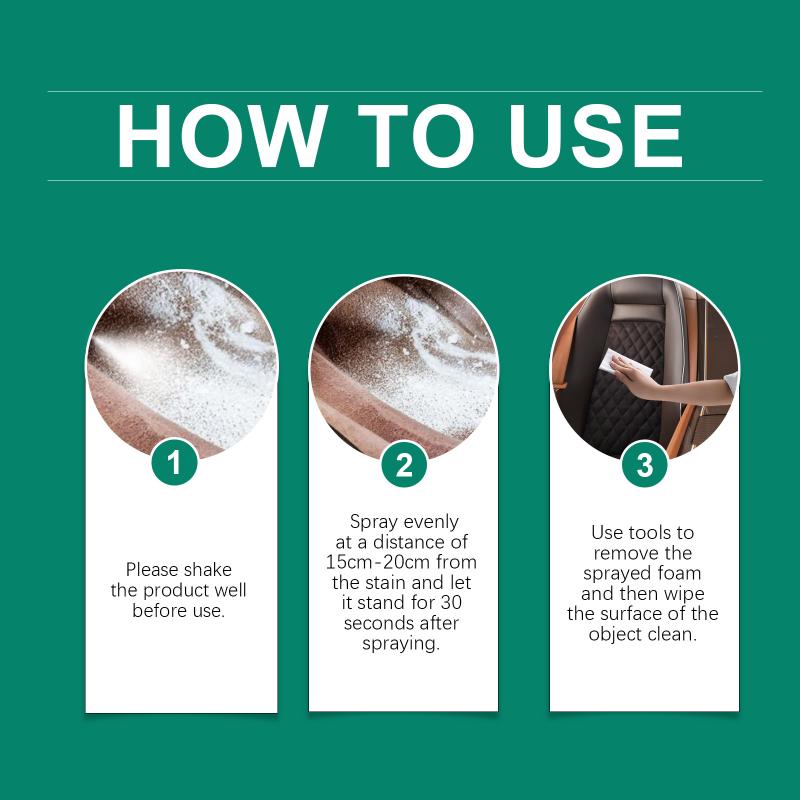 HOW TO USE

1

Please shake the product well before use.

2

Spray evenly at a distance of 15cm-20cm from the stain and let it stand for 30 seconds after spraying.

3

Use tools to remove the sprayed foam and then wipe the surface of the object clean.