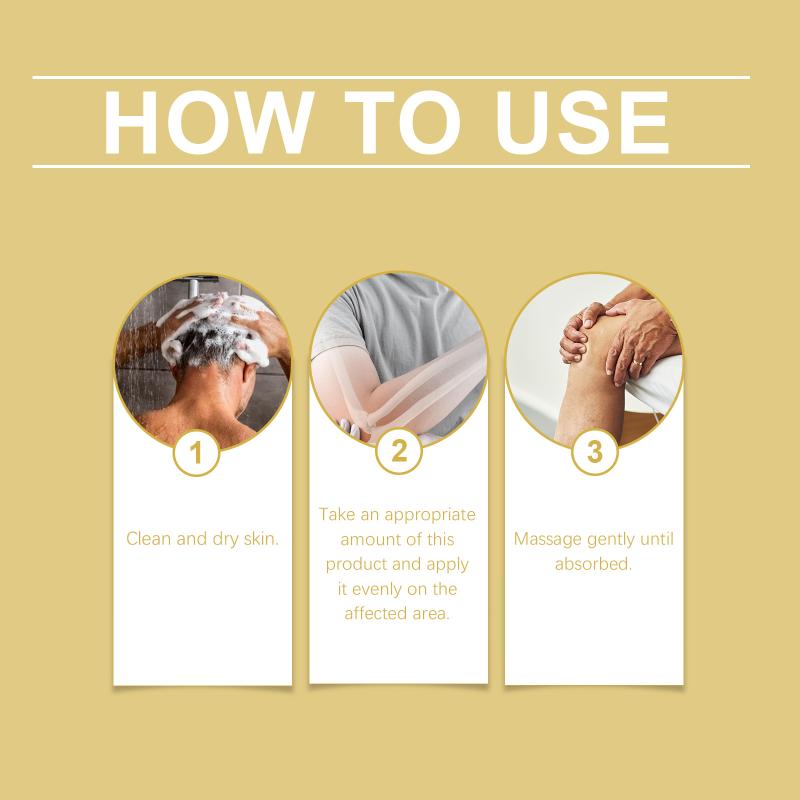 HOW TO USE

1

Clean and dry skin.

2

Take an appropriate amount of this product and apply it evenly on the affected area.

3

Massage gently until absorbed.