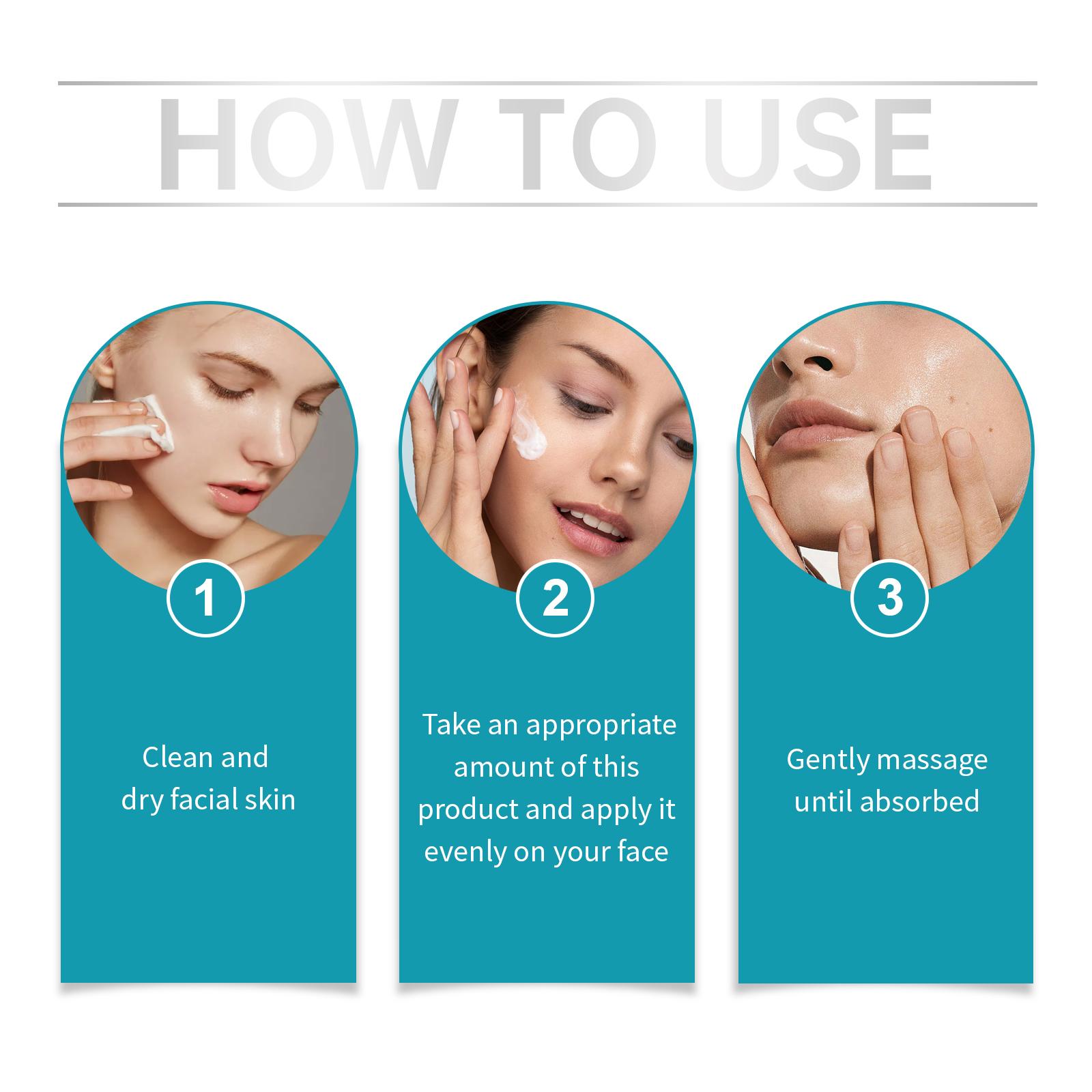 HOW TO USE

1

Clean and dry facial skin

2

Take an appropriate amount of this product and apply it evenly on your face

3

Gently massage until absorbed