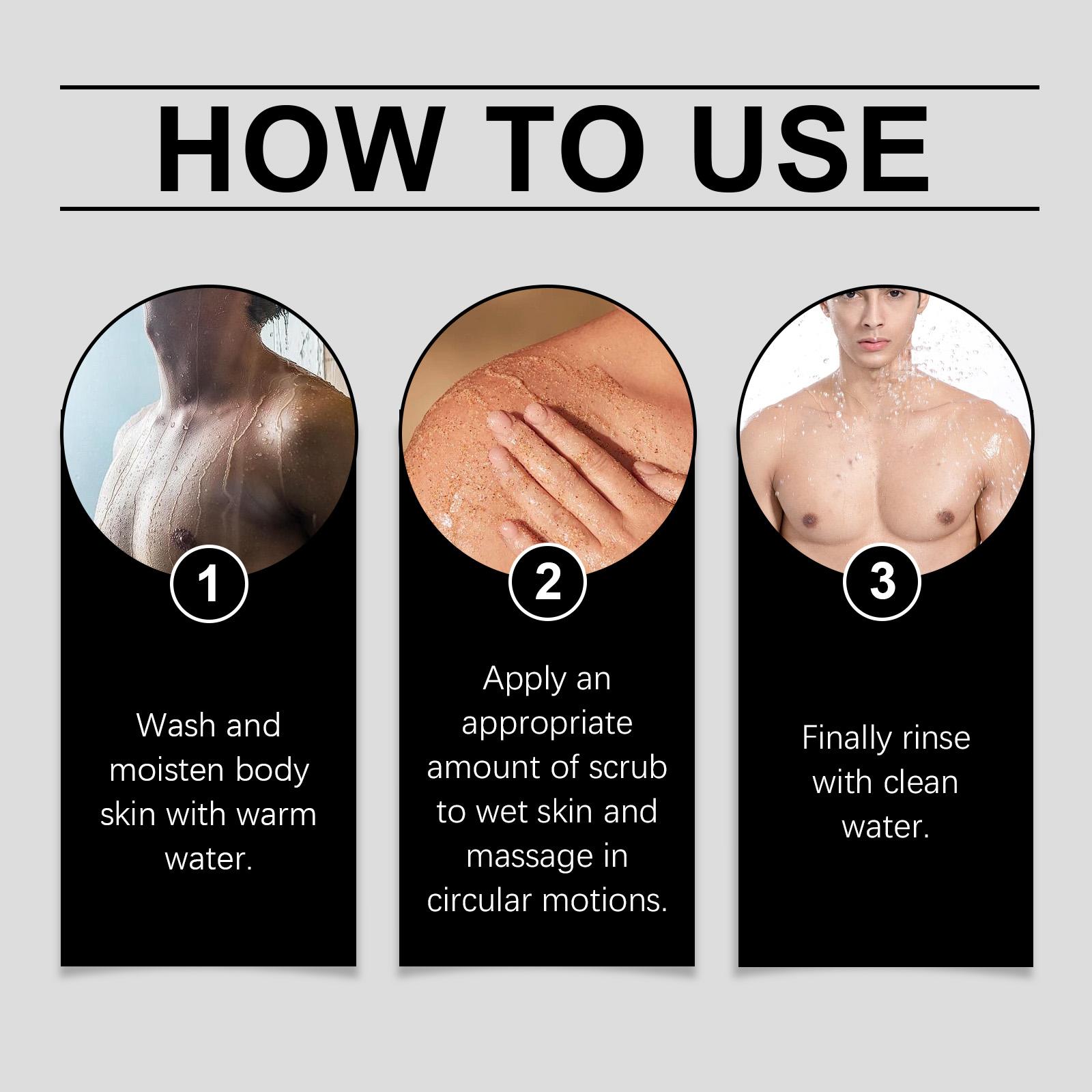 HOW TO USE

1

Wash and moisten body skin with warm water.

2

Apply an appropriate amount of scrub to wet skin and massage in circular motions.

3

Finally rinse with clean water.