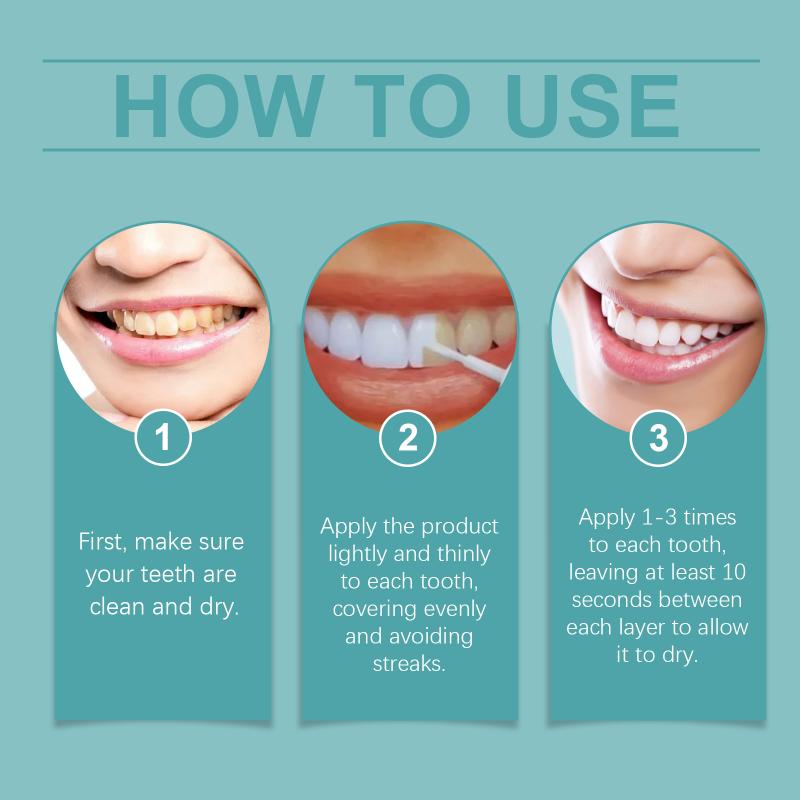 HOW TO USE

1

First, make sure your teeth are clean and dry.

2

Apply the product lightly and thinly to each tooth, covering evenly and avoiding streaks.

3

Apply 1-3 times to each tooth, leaving at least 10 seconds between each layer to allow it to dry.