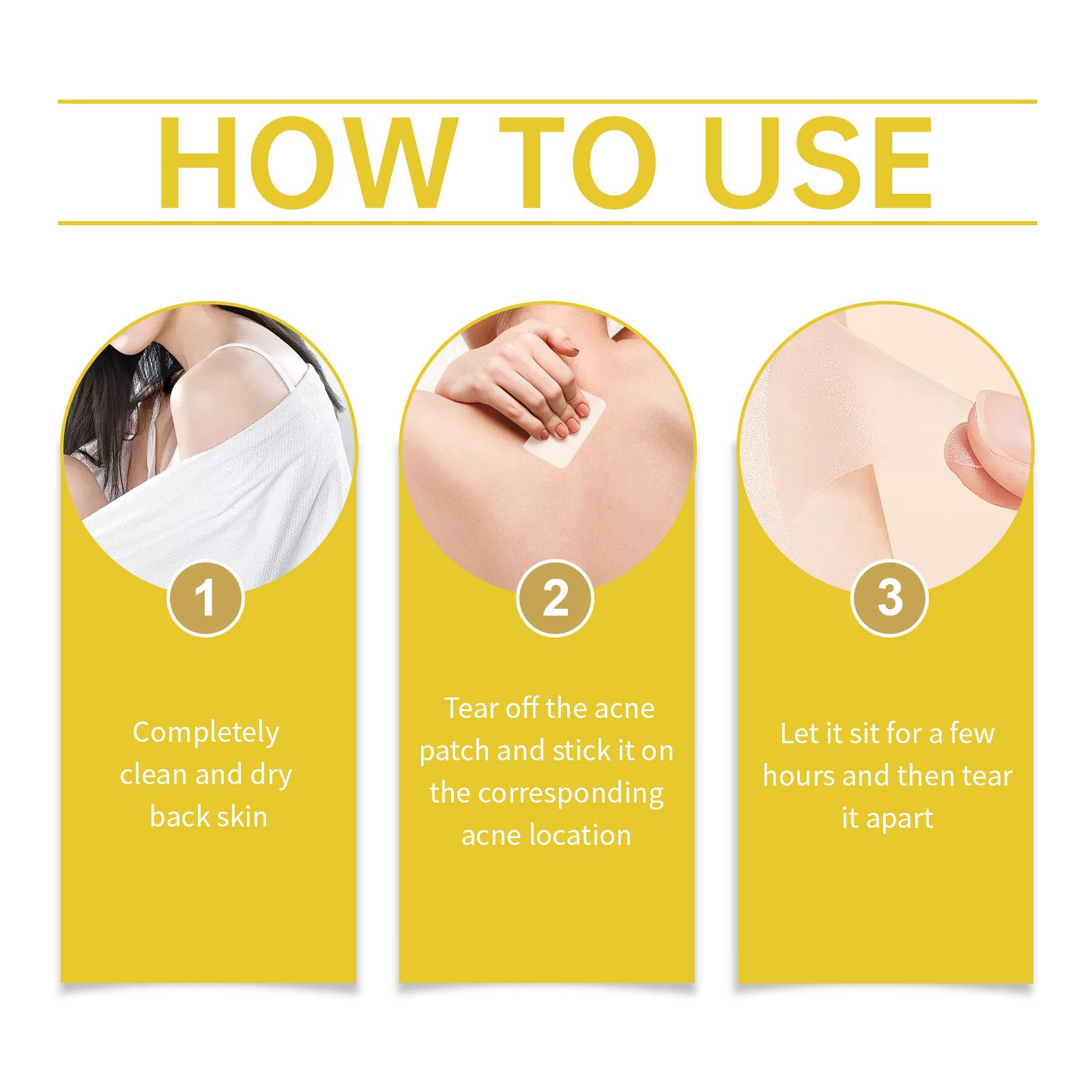 HOW TO USE

1

Completely clean and dry back skin

2

Tear off the acne patch and stick it on the corresponding acne location

3

Let it sit for a few hours and then tear it apart