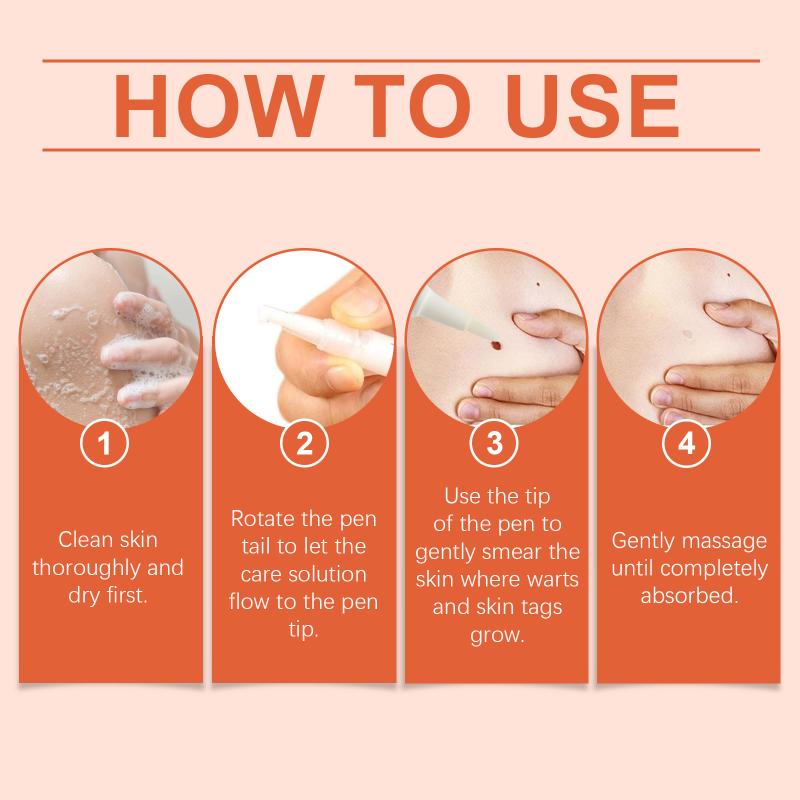 HOW TO USE

1

Clean skin thoroughly and dry first.

2

Rotate the pen tail to let the care solution flow to the pen tip.

3

Use the tip of the pen to gently smear the skin where warts and skin tags grow.

4

Gently massage until completely absorbed.