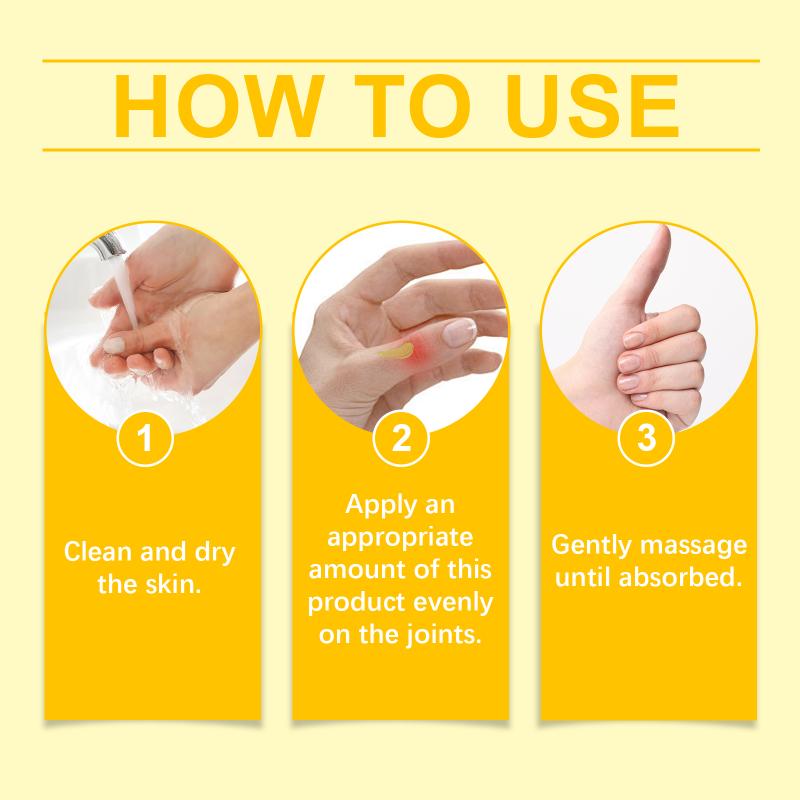 HOW TO USE

1

Clean and dry the skin.

2

Apply an appropriate amount of this product evenly on the joints.

3

Gently massage until absorbed.