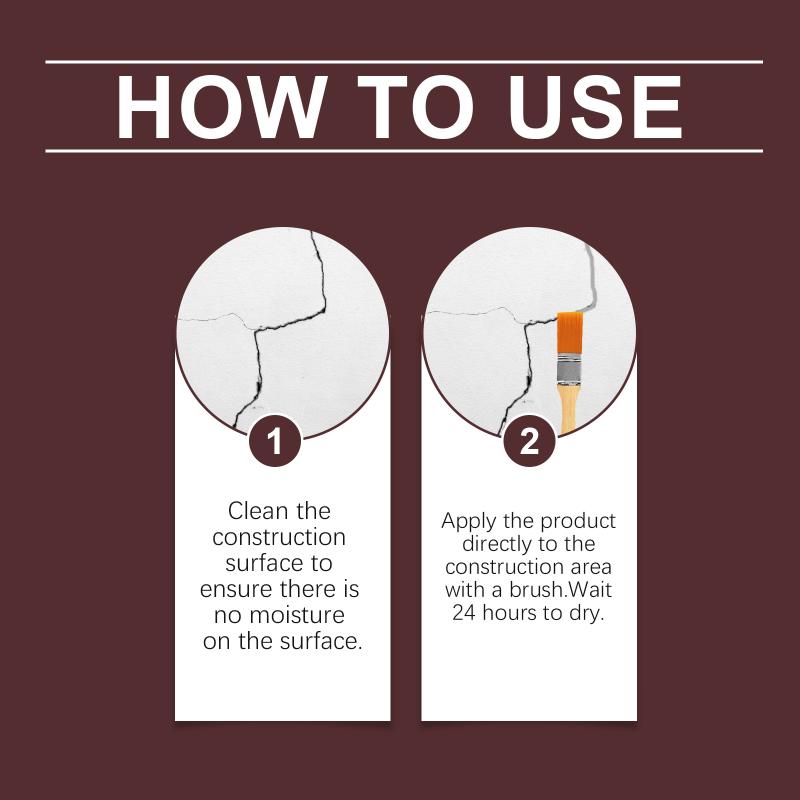 HOW TO USE

1

Clean the construction surface to ensure there is no moisture on the surface.

2

Apply the product directly to the construction area with a brush.Wait 24 hours to dry.