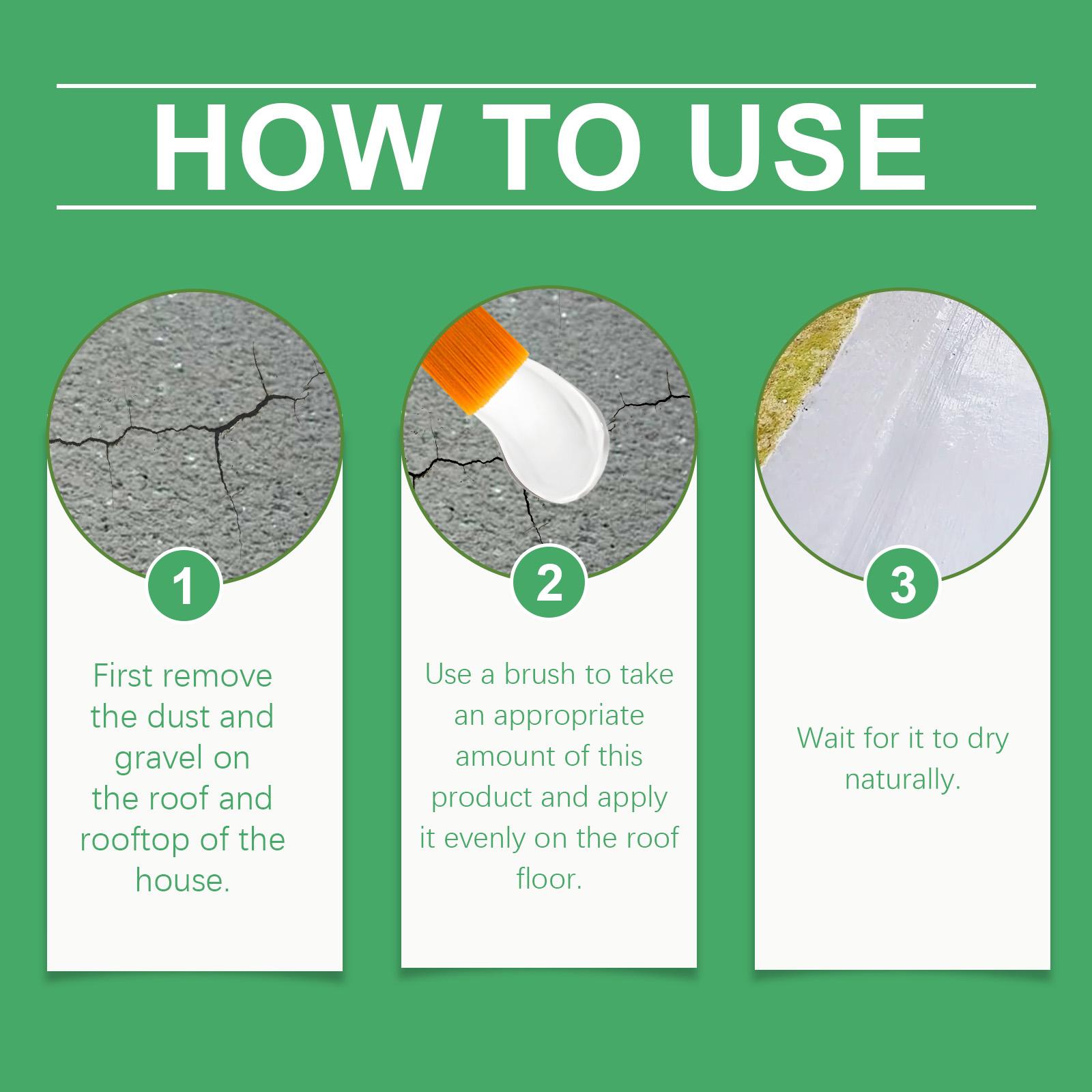 HOW TO USE

1

First remove the dust and gravel on the roof and rooftop of the house.

2

Use a brush to take an appropriate amount of this product and apply it evenly on the roof floor.

3

Wait for it to dry naturally.